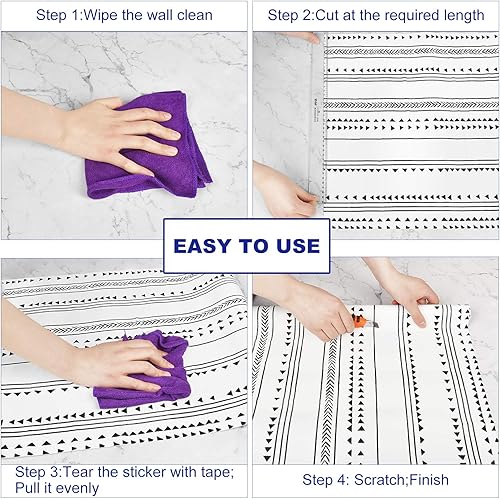 Step 1:Wipe the wall clean

Step 2:Cut at the required length

EASY TO USE

Step 3:Tear the sticker with tape; Pull it evenly

Step 4: Scratch;Finish