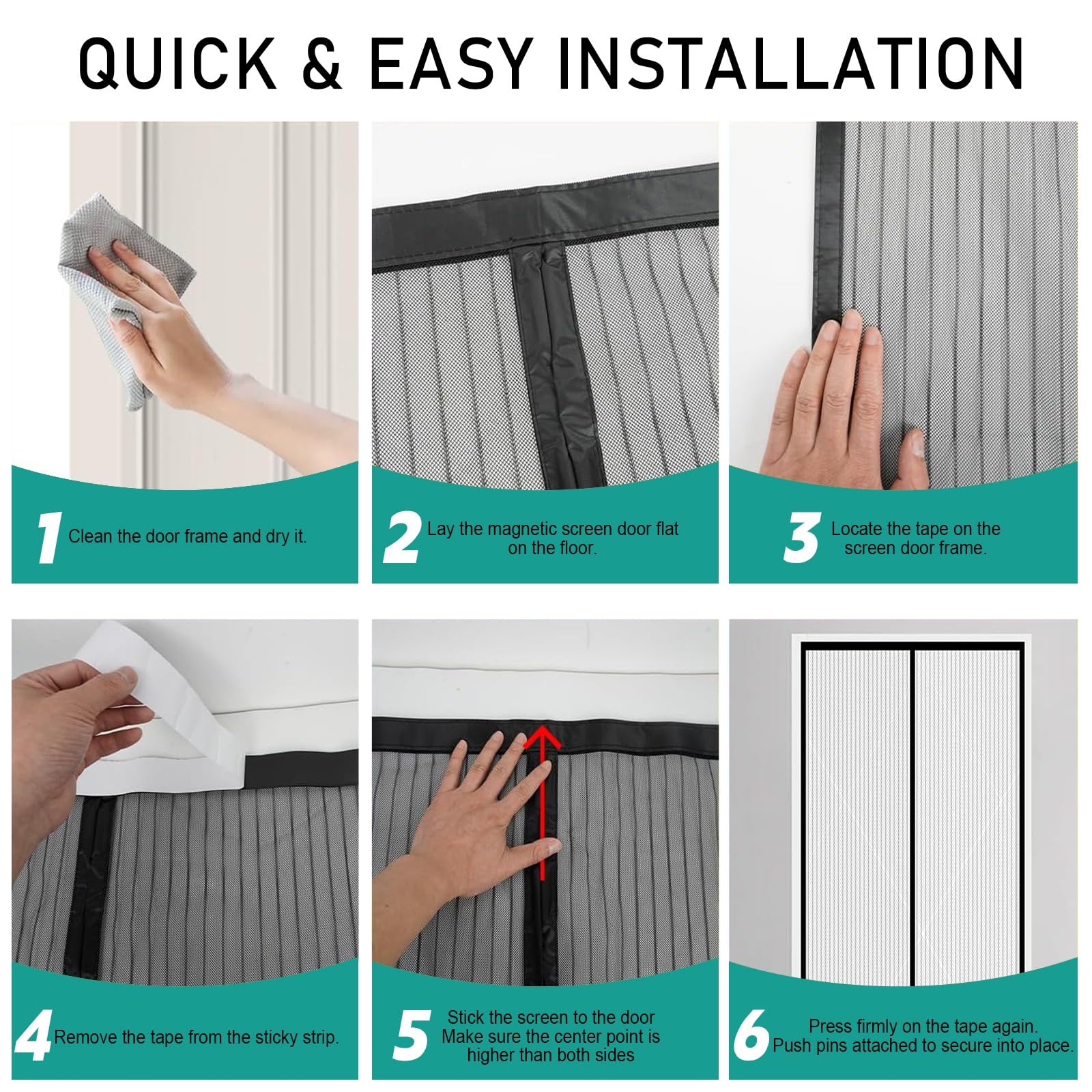 QUICK & EASY INSTALLATION

1 Clean the door frame and dry it.

2 Lay the magnetic screen door flat on the floor.

3 Locate the tape on the screen door frame.

4 Remove the tape from the sticky strip.

5 Stick the screen to the door Make sure the center point is higher than both sides

6 Press firmly on the tape again. Push pins attached to secure into place.