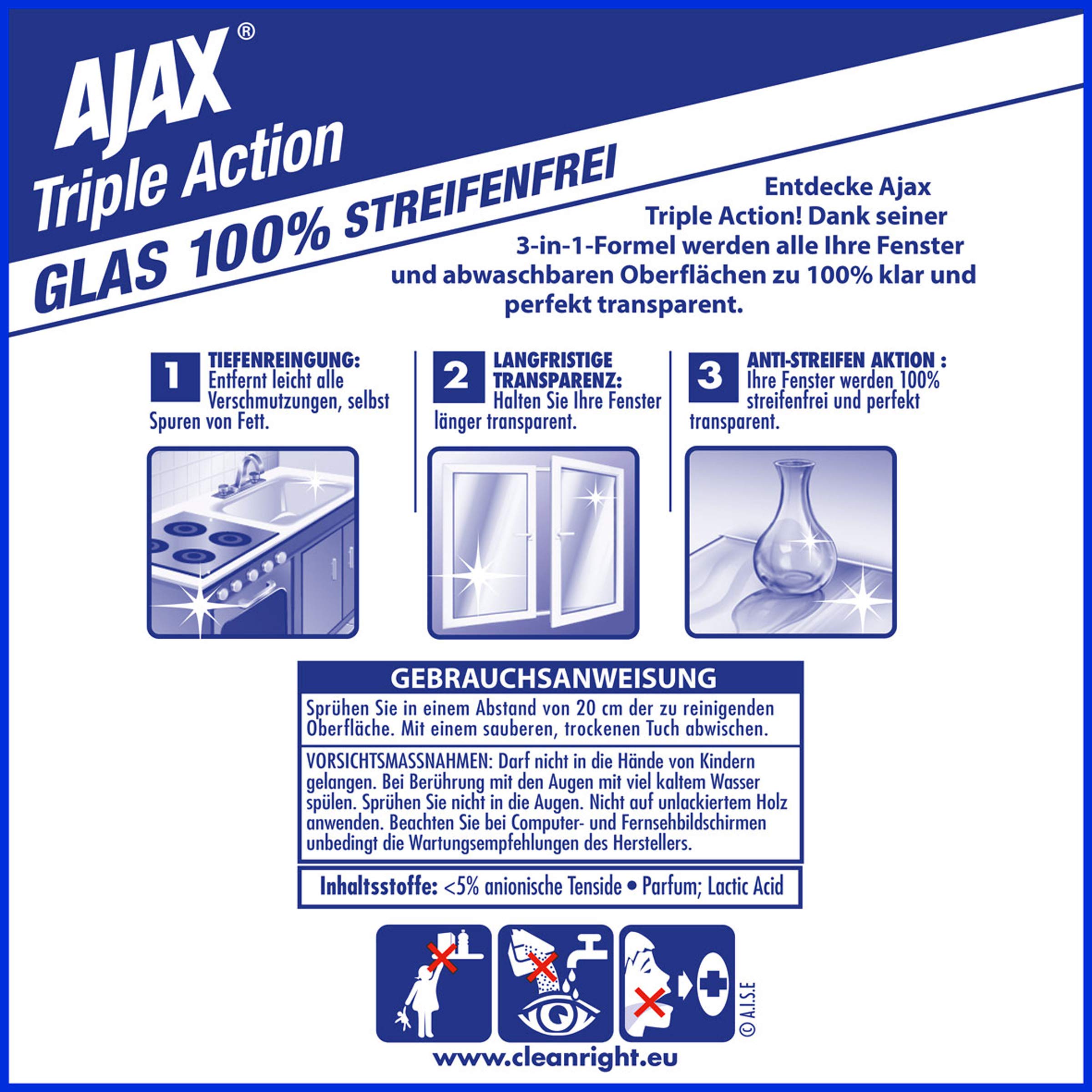 AJAX®
Triple Action
GLAS 100% STREIFENFREI

Entdecke Ajax Triple Action! Dank seiner 3-in-1-Formel werden alle Ihre Fenster und abwaschbaren Oberflächen zu 100% klar und perfekt transparent.

1 TIEFENREINGUNG: Entfernt leicht alle Verschmutzungen, selbst Spuren von Fett.

2 LANGFRISTIGE TRANSPARENZ: Halten Sie Ihre Fenster länger transparent.

3 ANTI-STREIFEN AKTION : Ihre Fenster werden 100% streifenfrei und perfekt transparent.

GEBRAUCHSANWEISUNG
Sprühen Sie in einem Abstand von 20 cm der zu reinigenden Oberfläche. Mit einem sauberen, trockenen Tuch abwischen.

VORSICHTSMASSNAHMEN: Darf nicht in die Hände von Kindern gelangen. Bei Berührung mit den Augen mit viel kaltem Wasser spülen. Sprühen Sie nicht in die Augen. Nicht auf unlackiertem Holz anwenden. Beachten Sie bei Computer- und Fernsehbildschirmen unbedingt die Wartungsempfehlungen des Herstellers.

Inhaltsstoffe: <5% anionische Tenside • Parfum; Lactic Acid

© A.I.S.E

www.cleanright.eu