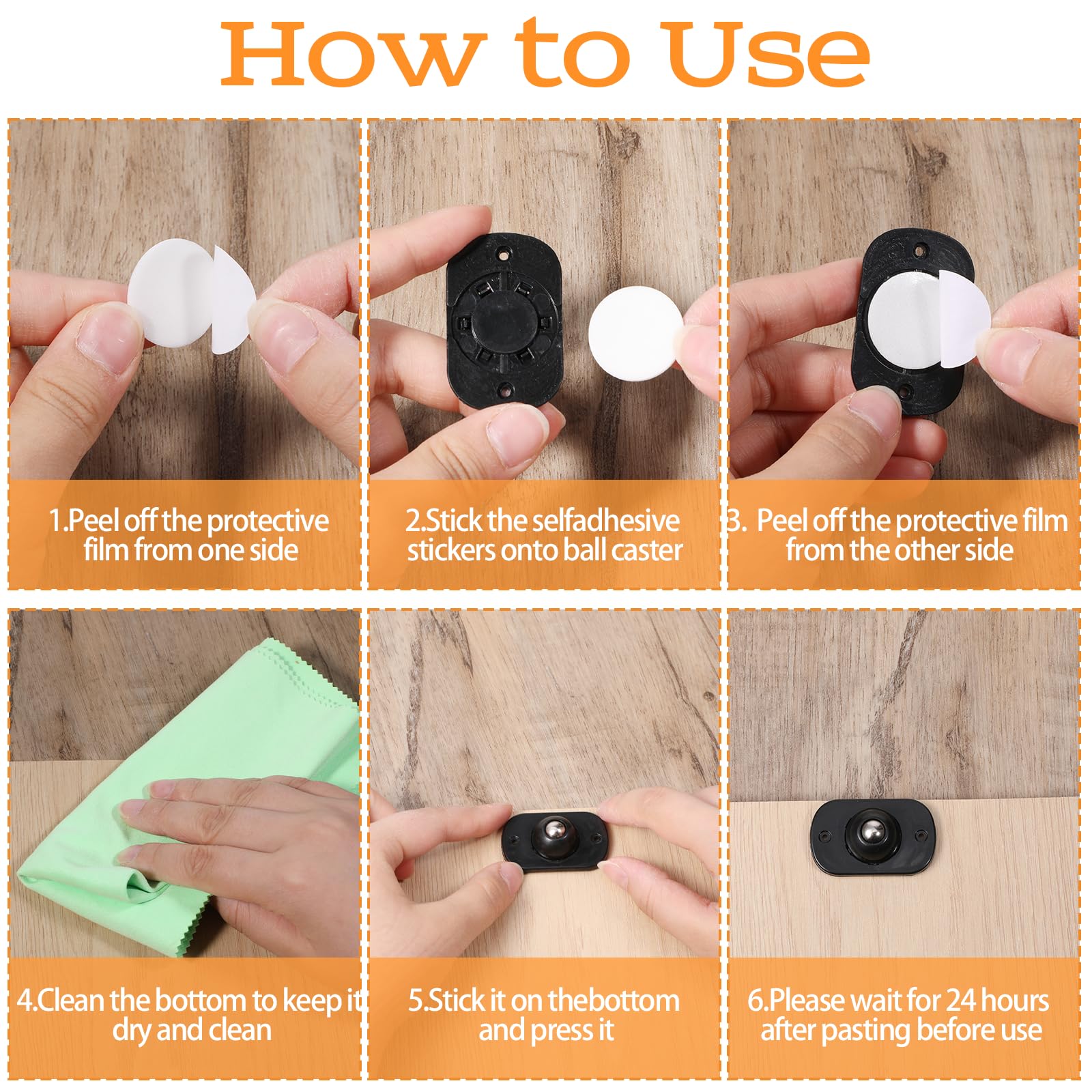 How to Use

1.Peel off the protective film from one side

2.Stick the selfadhesive stickers onto ball caster

3. Peel off the protective film from the other side

4.Clean the bottom to keep it dry and clean

5.Stick it on thebottom and press it

6.Please wait for 24 hours after pasting before use