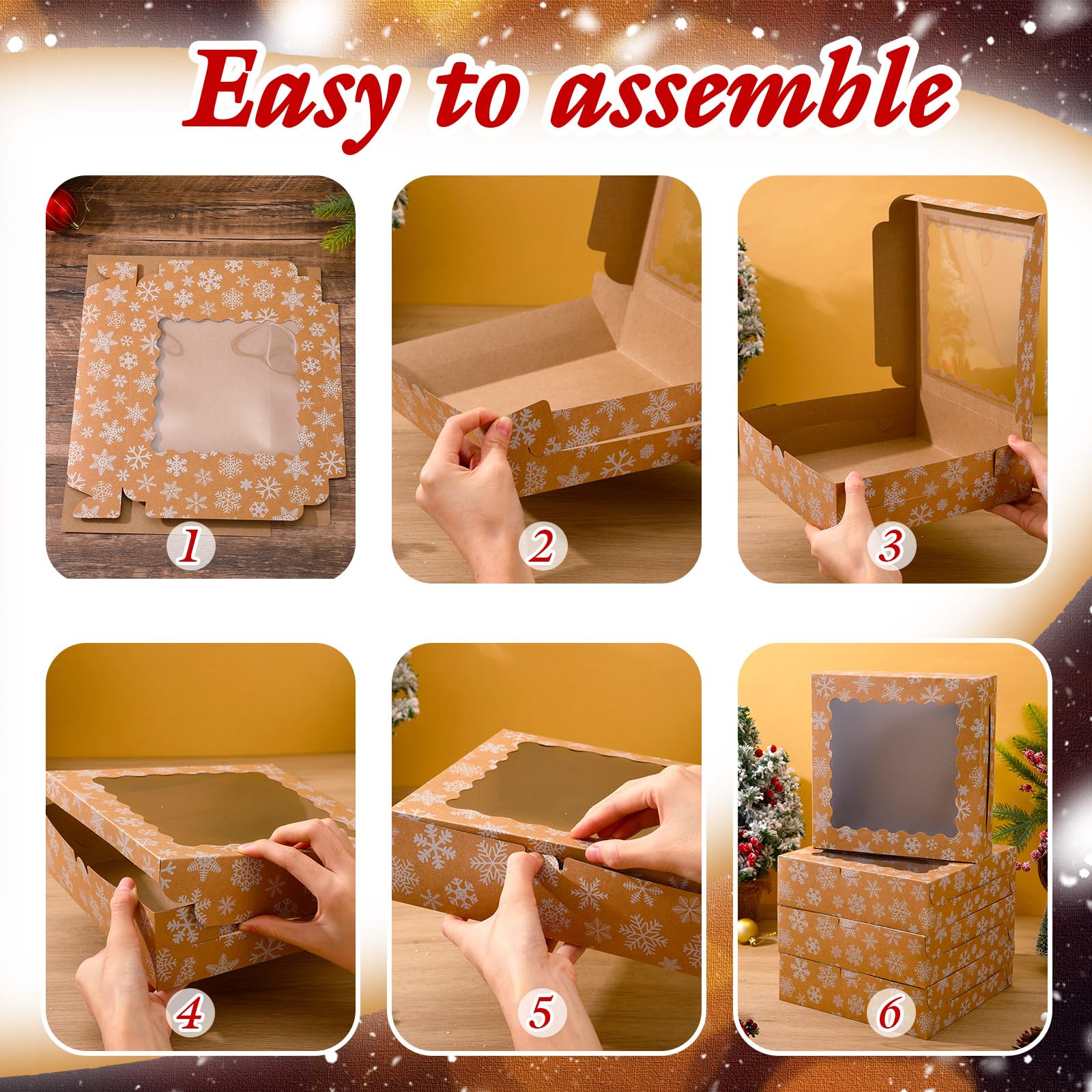 Easy to assemble

1

2

3

4

5

6