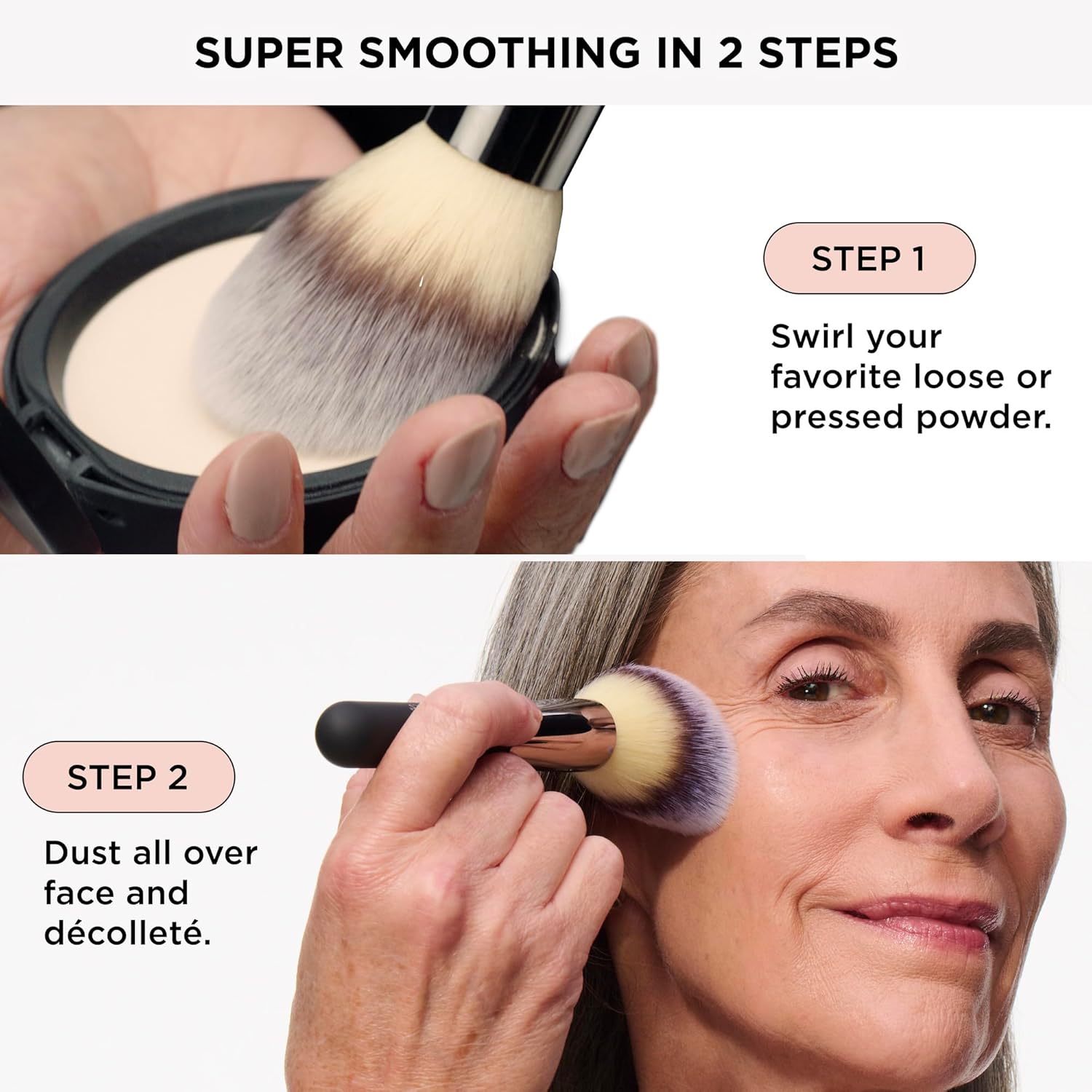 SUPER SMOOTHING IN 2 STEPS

STEP 1

Swirl your favorite loose or pressed powder.

STEP 2

Dust all over face and décolleté.