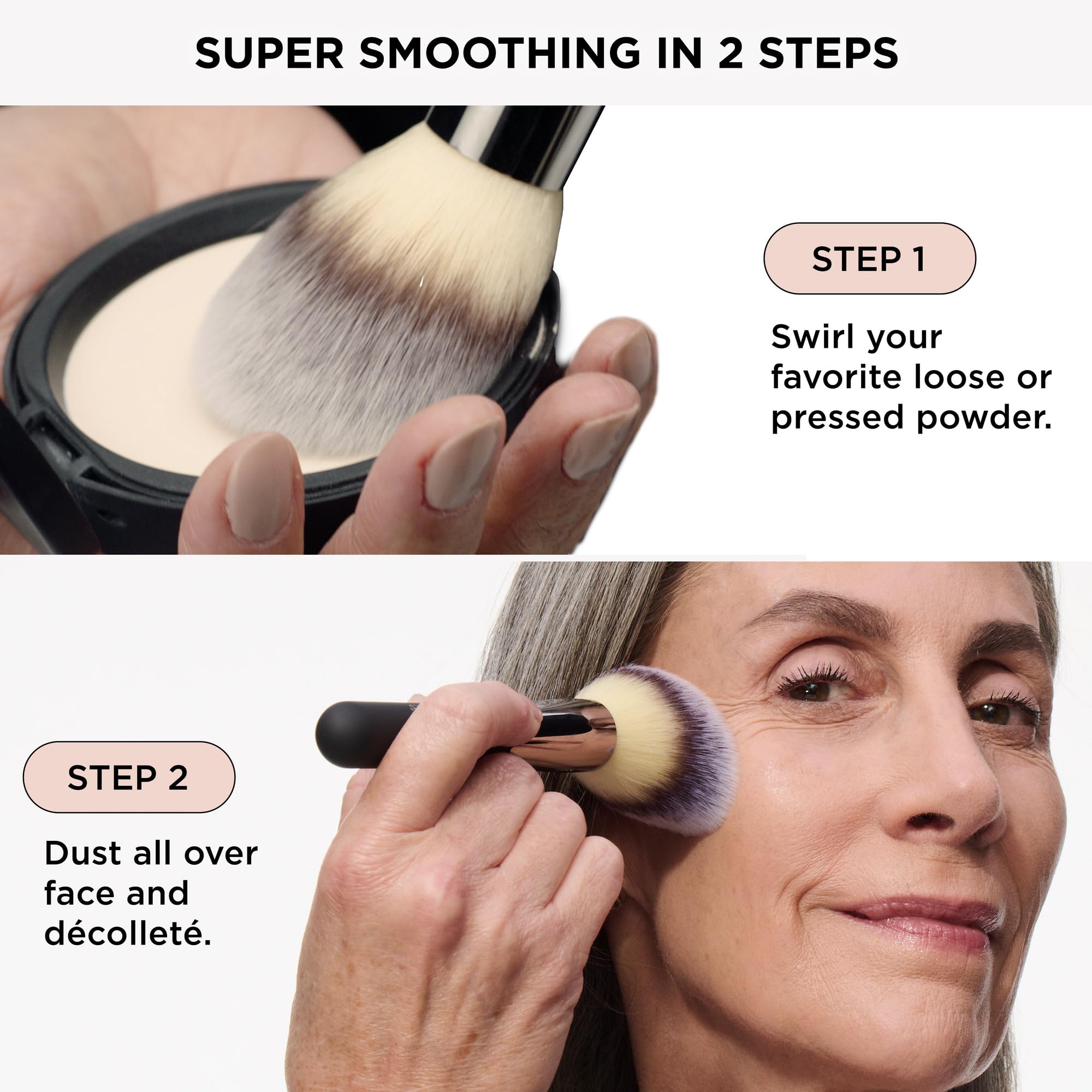 SUPER SMOOTHING IN 2 STEPS

STEP 1

Swirl your favorite loose or pressed powder.

STEP 2

Dust all over face and décolleté.