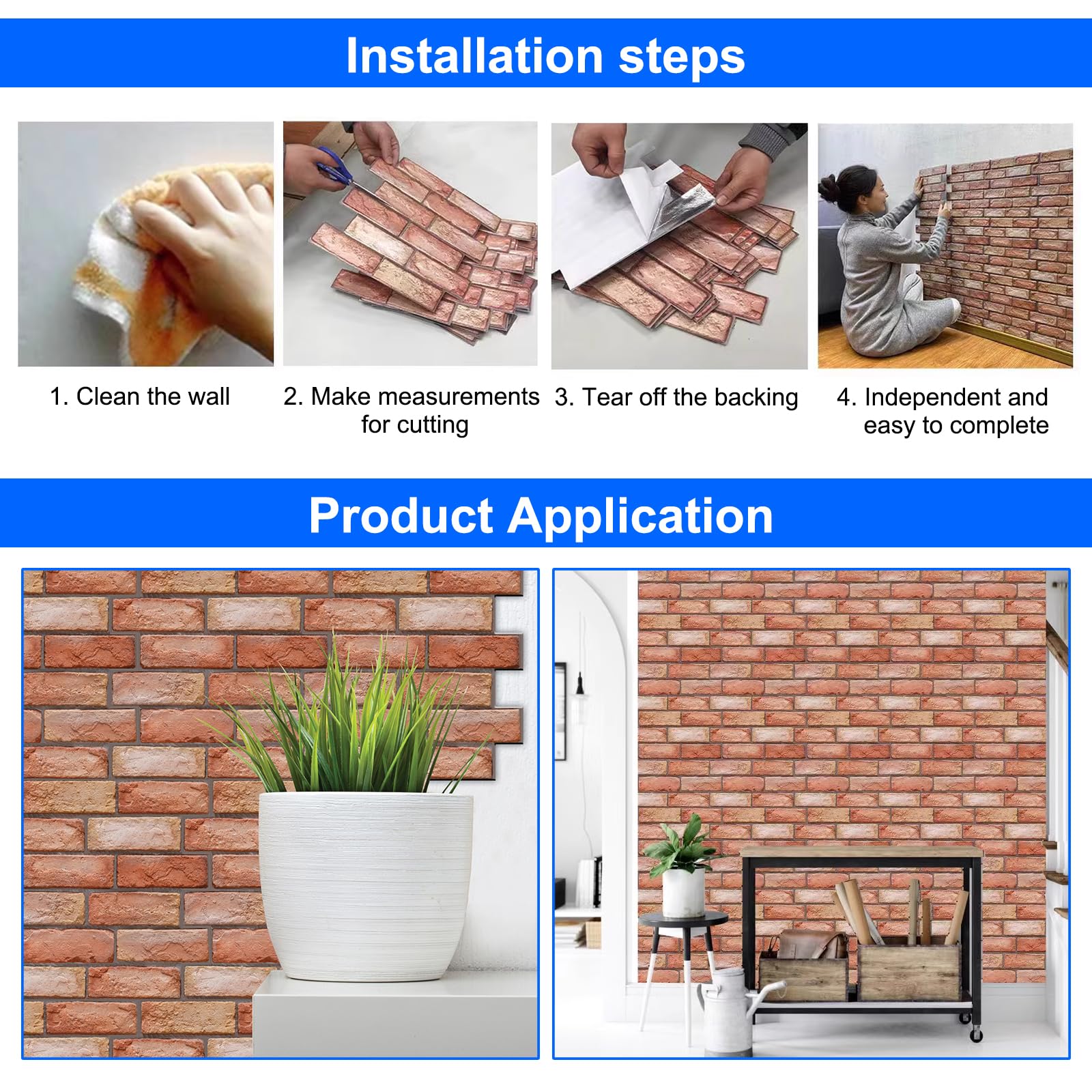 Installation steps

1. Clean the wall

2. Make measurements for cutting

3. Tear off the backing

4. Independent and easy to complete

Product Application