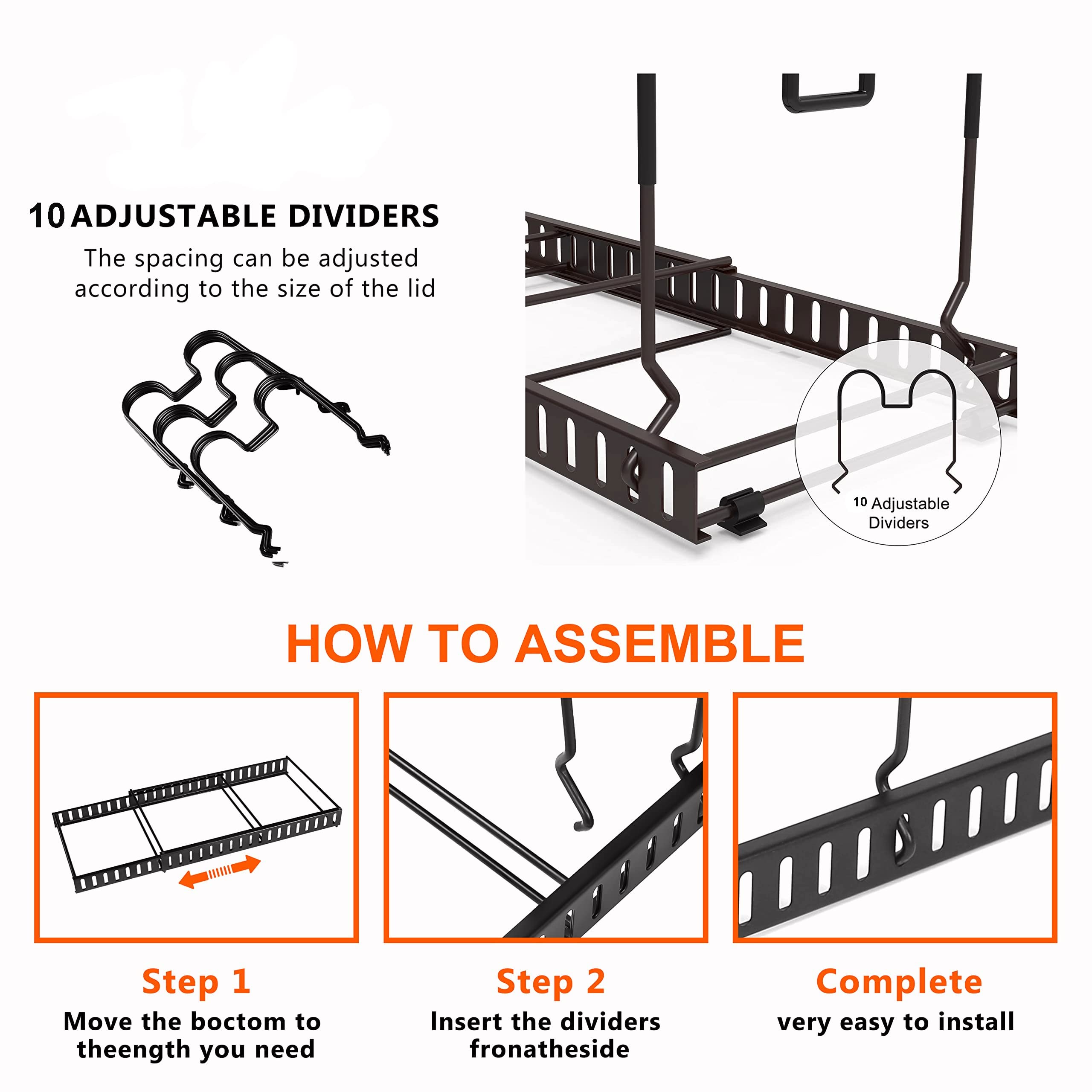 10 ADJUSTABLE DIVIDERS
The spacing can be adjusted according to the size of the lid

10 Adjustable Dividers

HOW TO ASSEMBLE

Step 1
Move the boctom to theength you need

Step 2
Insert the dividers fronatheside

Complete
very easy to install