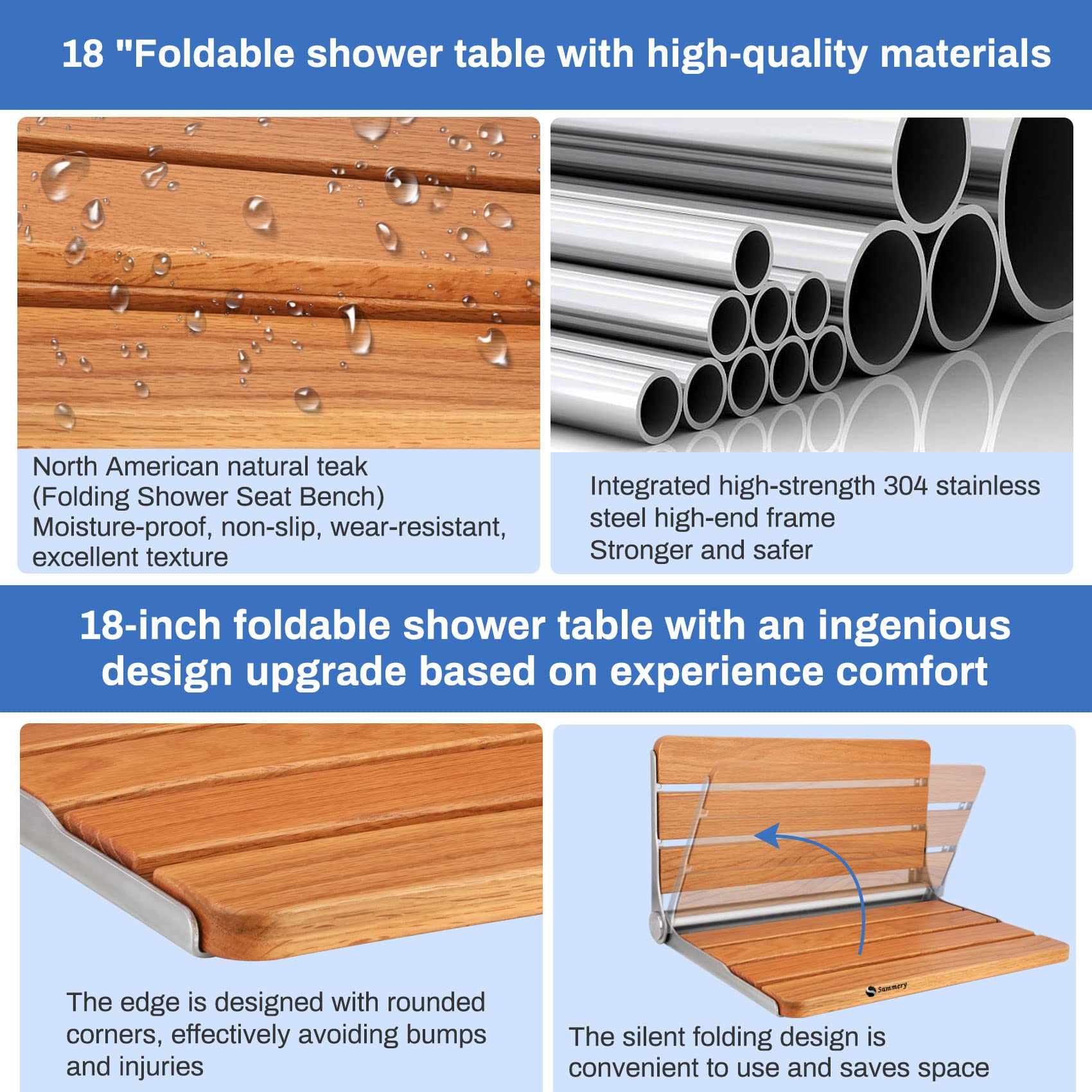 18 "Foldable shower table with high-quality materials

North American natural teak
(Folding Shower Seat Bench)
Moisture-proof, non-slip, wear-resistant, excellent texture

Integrated high-strength 304 stainless steel high-end frame
Stronger and safer

18-inch foldable shower table with an ingenious design upgrade based on experience comfort

The edge is designed with rounded corners, effectively avoiding bumps and injuries

Sammery

The silent folding design is convenient to use and saves space