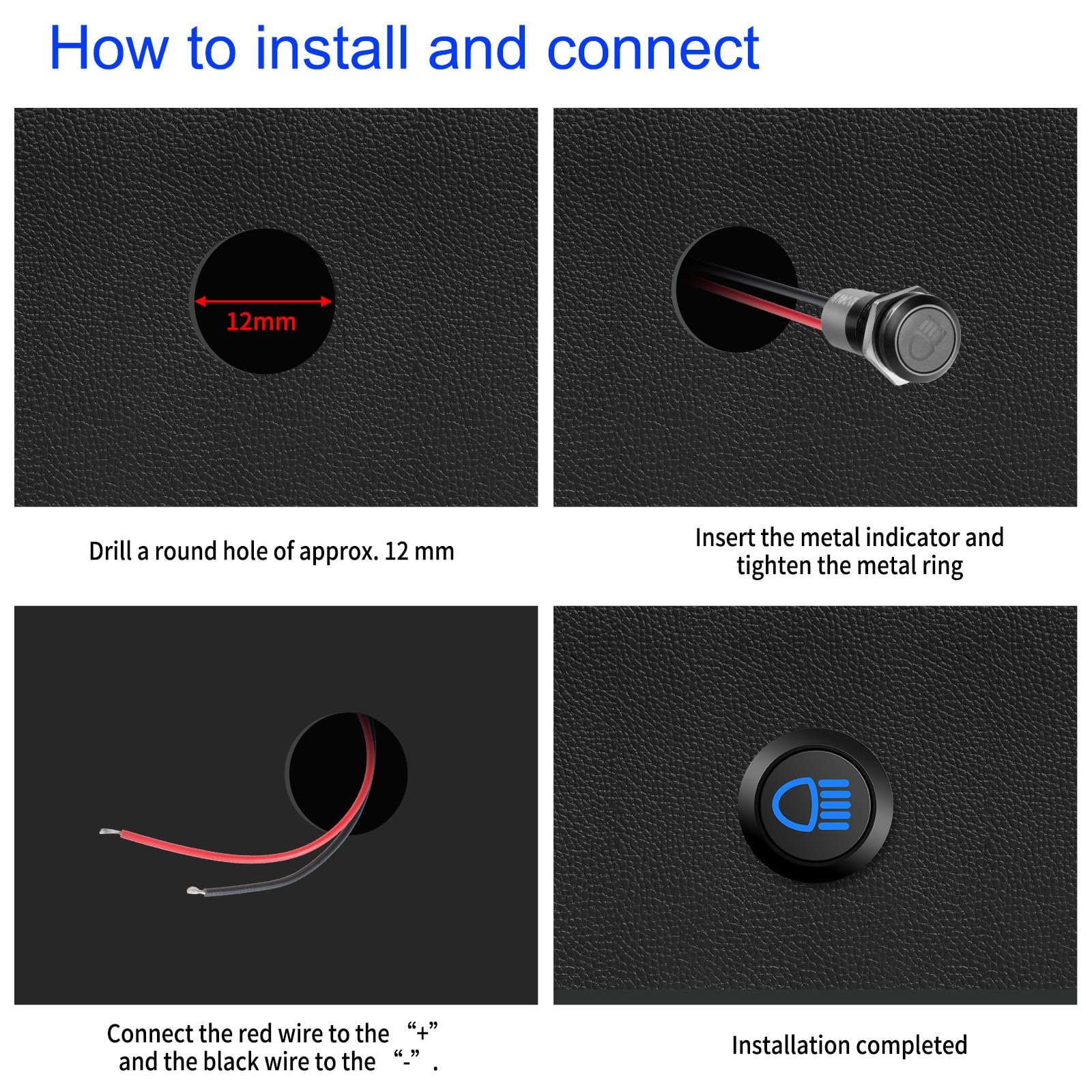 How to install and connect

12mm

Drill a round hole of approx. 12 mm

Insert the metal indicator and tighten the metal ring

Connect the red wire to the “+” and the black wire to the “-”.

Installation completed