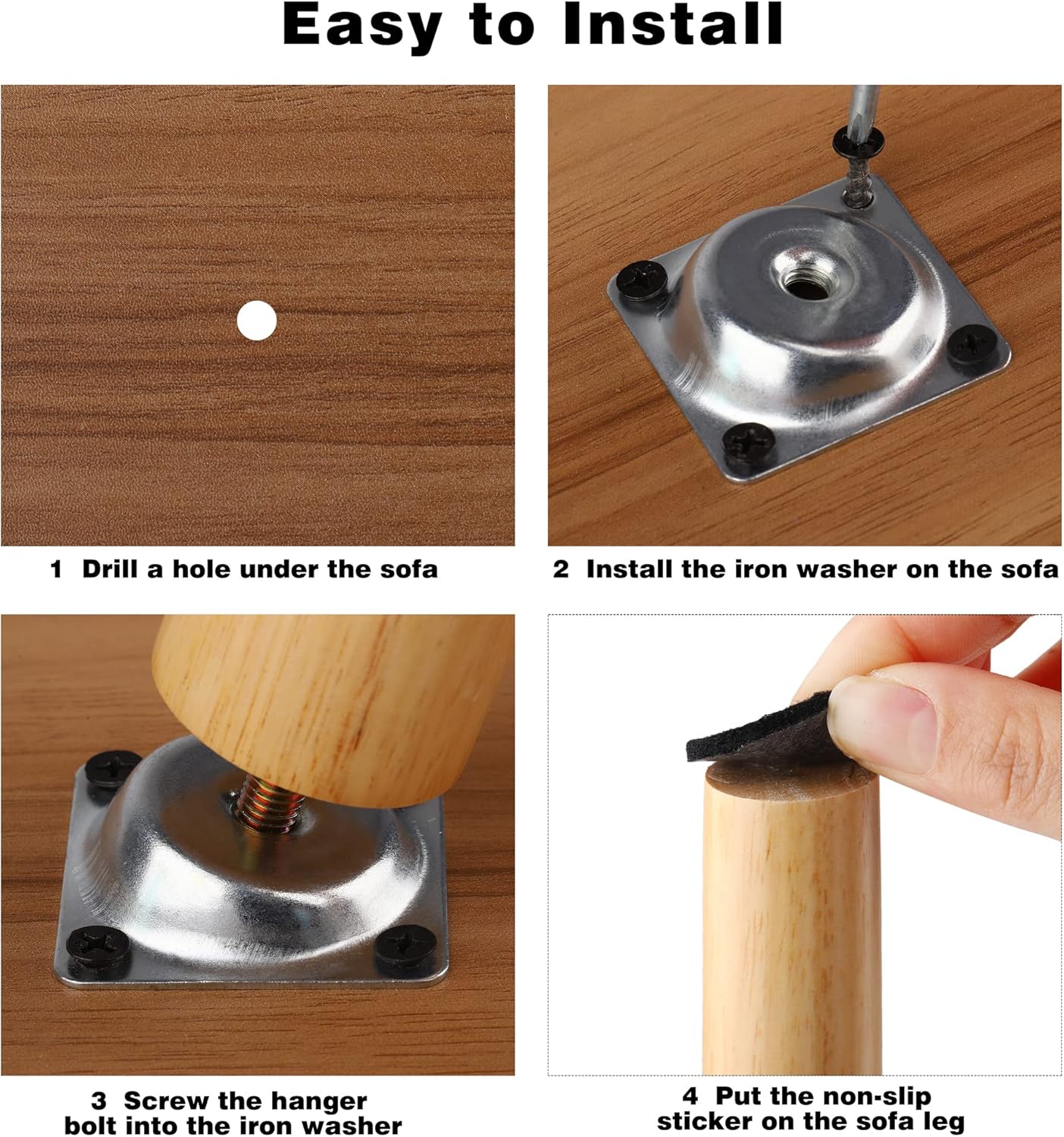 Easy to Install

1 Drill a hole under the sofa

2 Install the iron washer on the sofa

3 Screw the hanger bolt into the iron washer

4 Put the non-slip sticker on the sofa leg