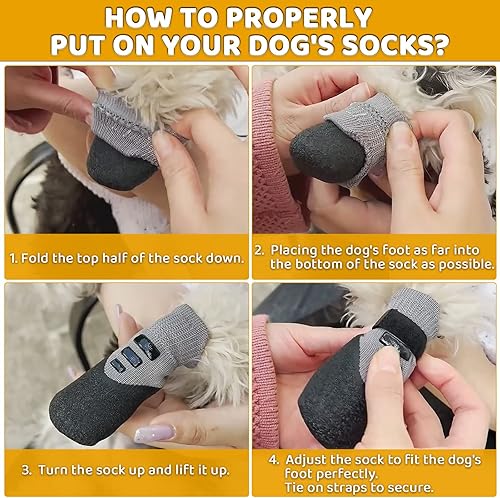 HOW TO PROPERLY PUT ON YOUR DOG'S SOCKS?

1. Fold the top half of the sock down.

2. Placing the dog's foot as far into the bottom of the sock as possible.

3. Turn the sock up and lift it up.

4. Adjust the sock to fit the dog's foot perfectly.
Tie on straps to secure.