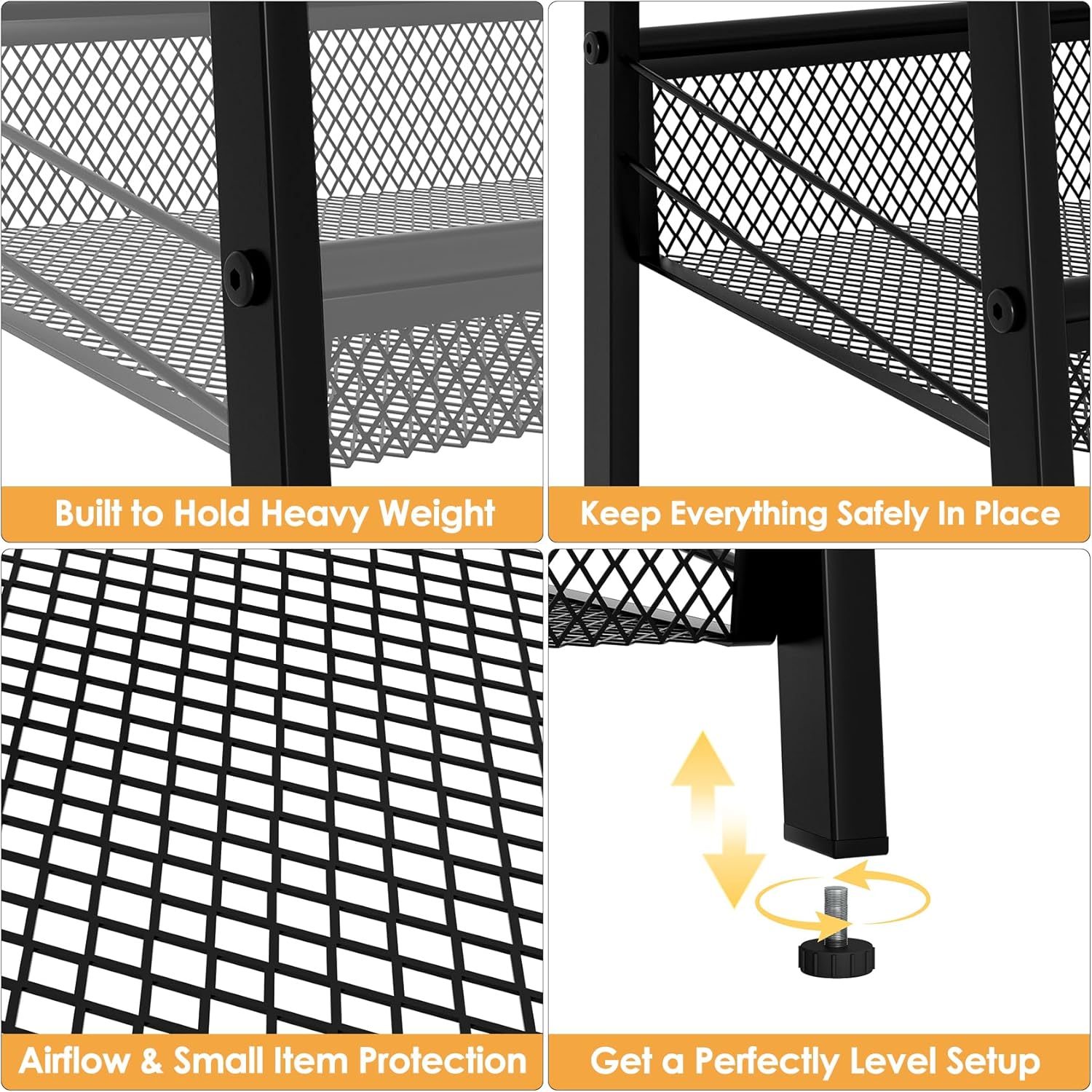 Built to Hold Heavy Weight

Keep Everything Safely In Place

Airflow & Small Item Protection

Get a Perfectly Level Setup