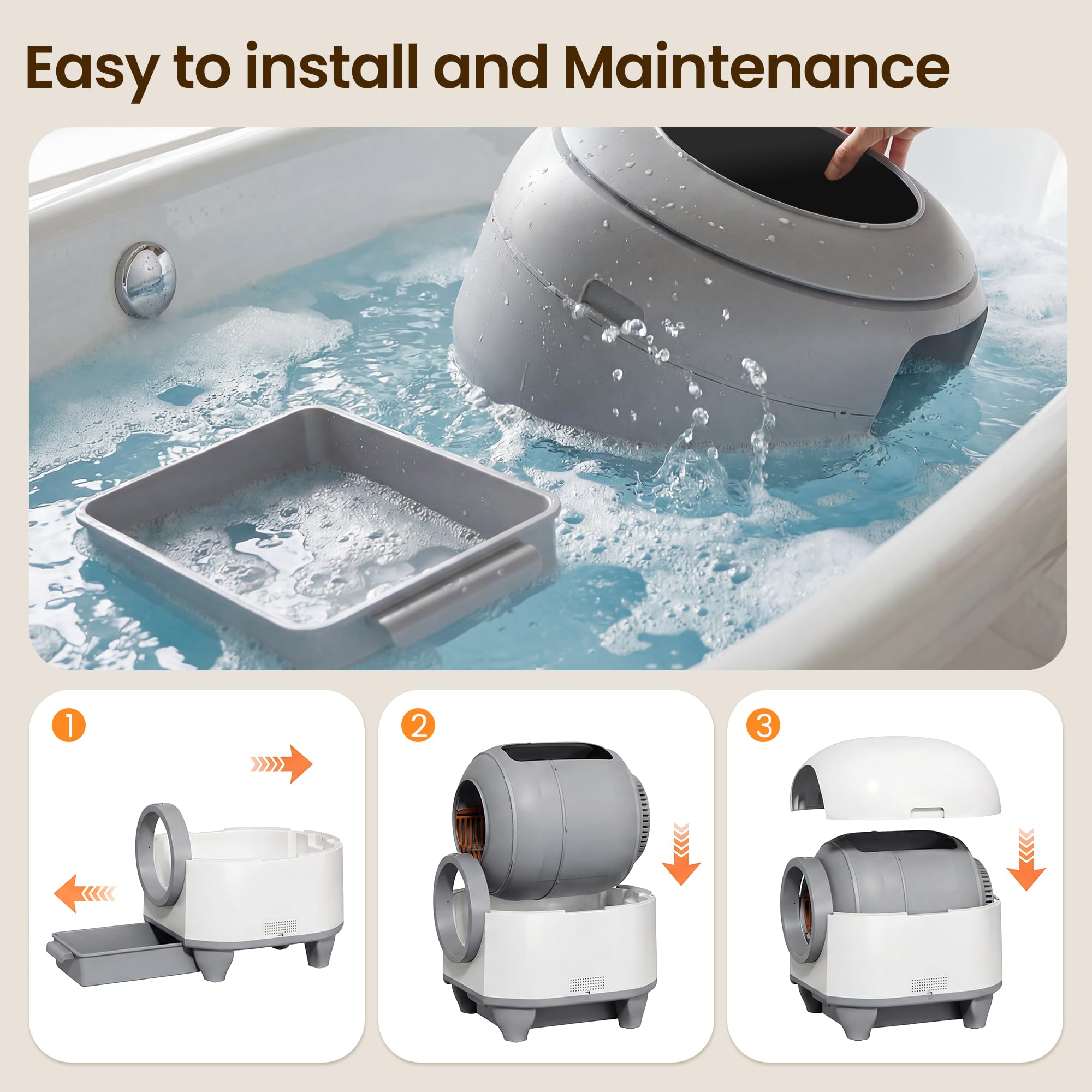 Easy to install and Maintenance

1

2

3