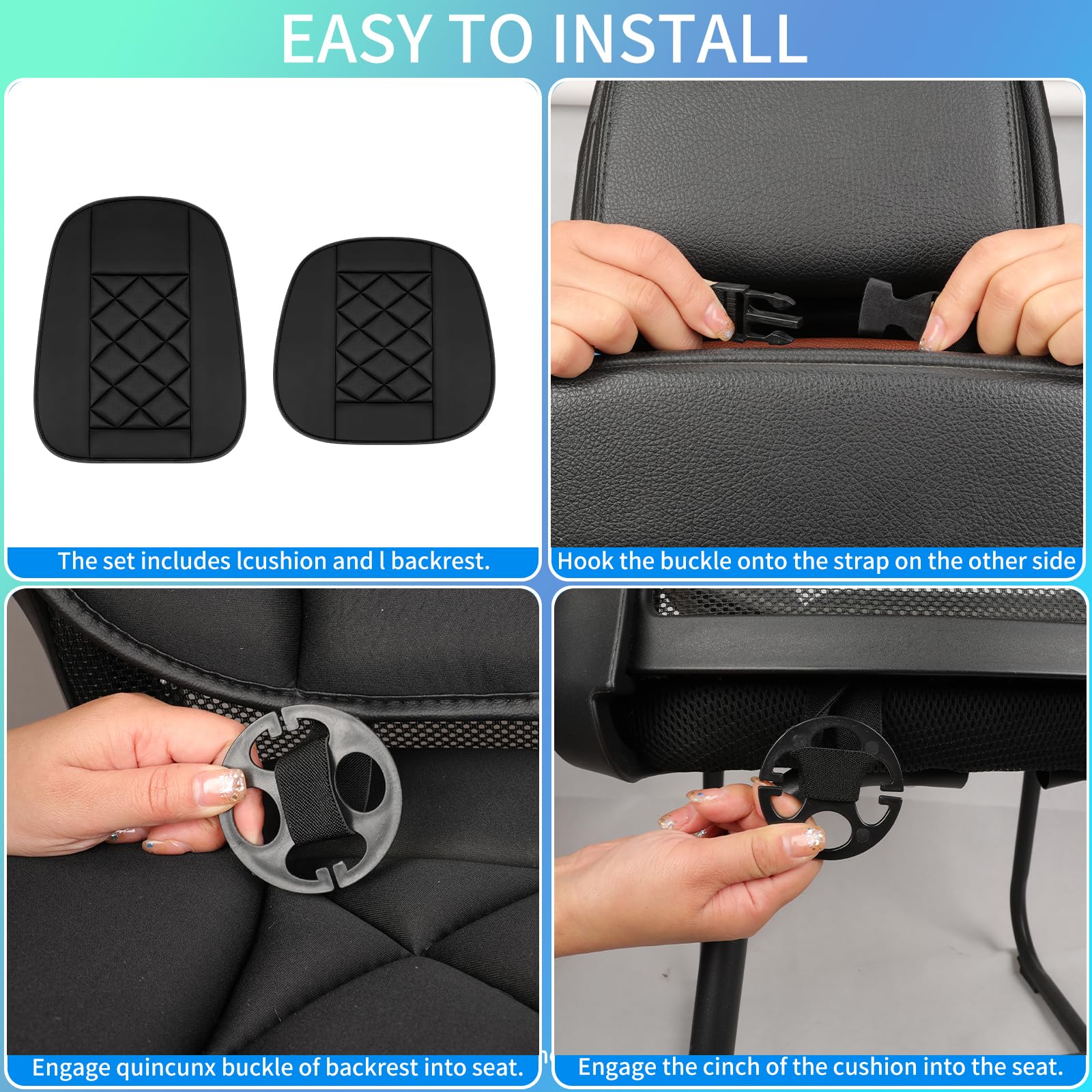 EASY TO INSTALL

The set includes lcushion and l backrest.

Hook the buckle onto the strap on the other side

Engage quincunx buckle of backrest into seat.

Engage the cinch of the cushion into the seat.