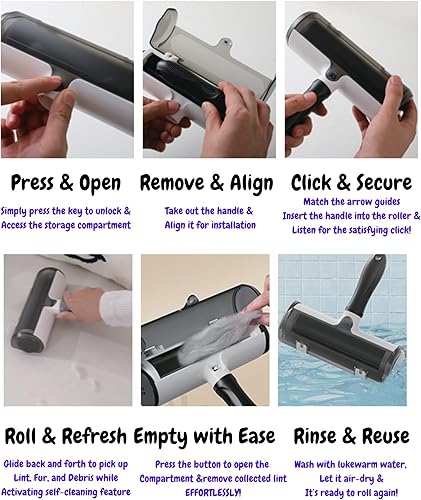 Press & Open

Simply press the key to unlock & Access the storage compartment

Remove & Align

Take out the handle & Align it for installation

Click & Secure

Match the arrow guides Insert the handle into the roller & Listen for the satisfying click!

Roll & Refresh

Glide back and forth to pick up Lint, Fur, and Debris while Activating self-cleaning feature

Empty with Ease

Press the button to open the Compartment &remove collected lint EFFORTLESSLY!

Rinse & Reuse

Wash with lukewarm water, Let it air-dry & It's ready to roll again!