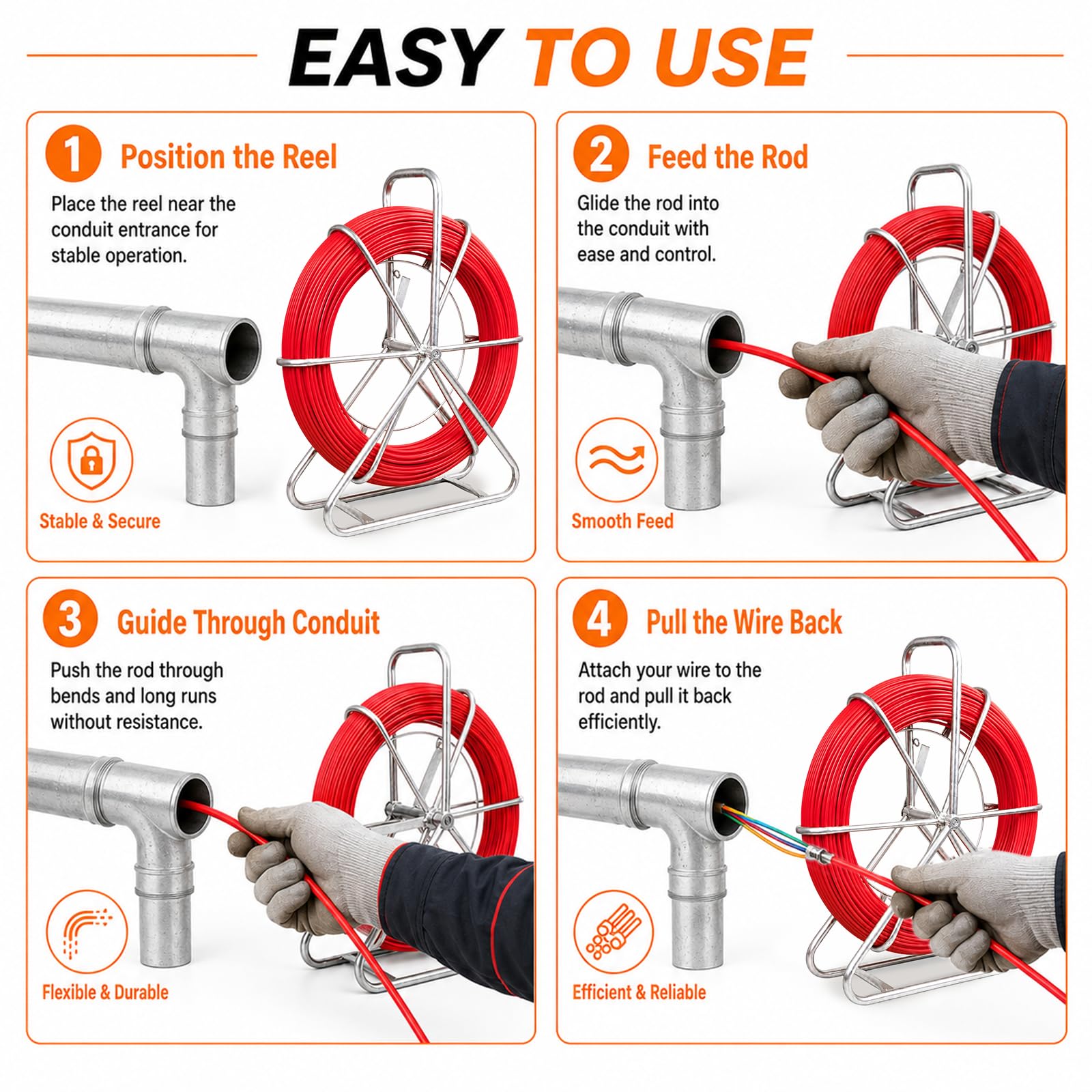 EASY TO USE

1 Position the Reel

Place the reel near the conduit entrance for stable operation.

Stable & Secure

2 Feed the Rod

Glide the rod into the conduit with ease and control.

Smooth Feed

3 Guide Through Conduit

Push the rod through bends and long runs without resistance.

Flexible & Durable

4 Pull the Wire Back

Attach your wire to the rod and pull it back efficiently.

Efficient & Reliable