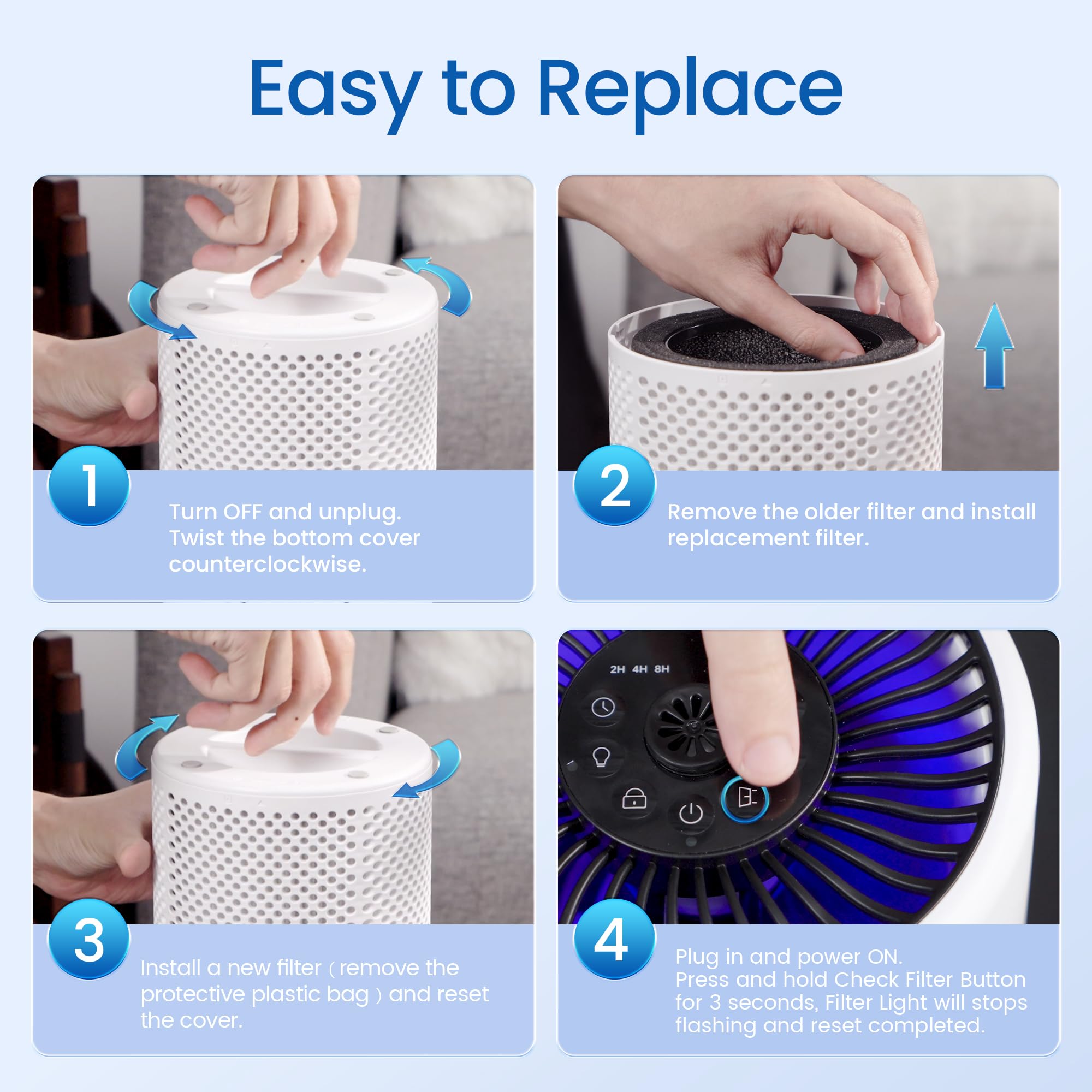 Easy to Replace

1

Turn OFF and unplug. Twist the bottom cover counterclockwise.

2

Remove the older filter and install replacement filter.

3

Install a new filter ( remove the protective plastic bag ) and reset the cover.

2H 4H 8H

4

Plug in and power ON. Press and hold Check Filter Button for 3 seconds, Filter Light will stops flashing and reset completed.