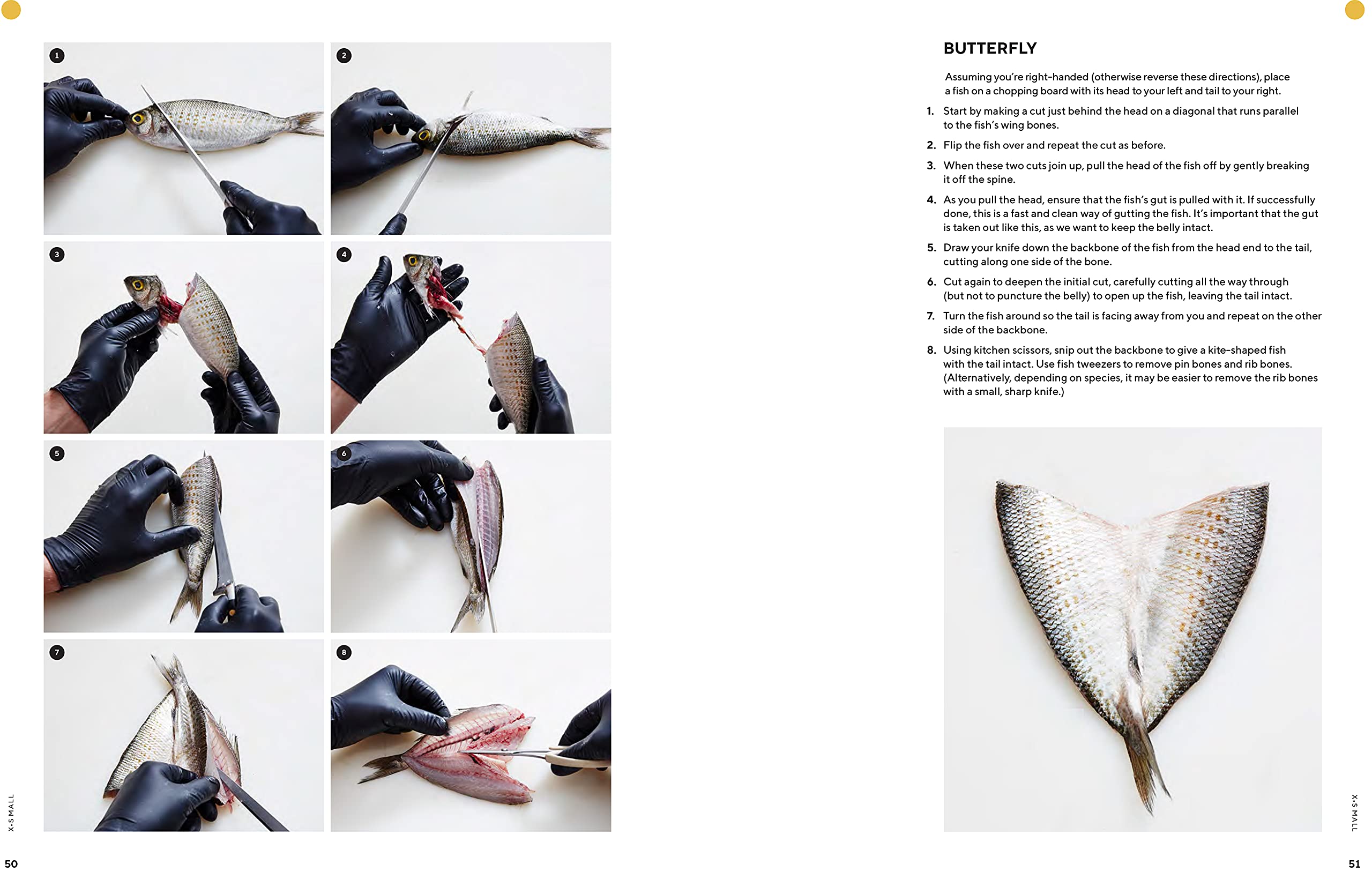 1

2

3

4

5

6

7

8

X-SMALL

50

BUTTERFLY

Assuming you're right-handed (otherwise reverse these directions), place a fish on a chopping board with its head to your left and tail to your right.

1. Start by making a cut just behind the head on a diagonal that runs parallel to the fish's wing bones.

2. Flip the fish over and repeat the cut as before.

3. When these two cuts join up, pull the head of the fish off by gently breaking it off the spine.

4. As you pull the head, ensure that the fish's gut is pulled with it. If successfully done, this is a fast and clean way of gutting the fish. It's important that the gut is taken out like this, as we want to keep the belly intact.

5. Draw your knife down the backbone of the fish from the head end to the tail, cutting along one side of the bone.

6. Cut again to deepen the initial cut, carefully cutting all the way through (but not to puncture the belly) to open up the fish, leaving the tail intact.

7. Turn the fish around so the tail is facing away from you and repeat on the other side of the backbone.

8. Using kitchen scissors, snip out the backbone to give a kite-shaped fish with the tail intact. Use fish tweezers to remove pin bones and rib bones. (Alternatively, depending on species, it may be easier to remove the rib bones with a small, sharp knife.)

X-SMALL

51