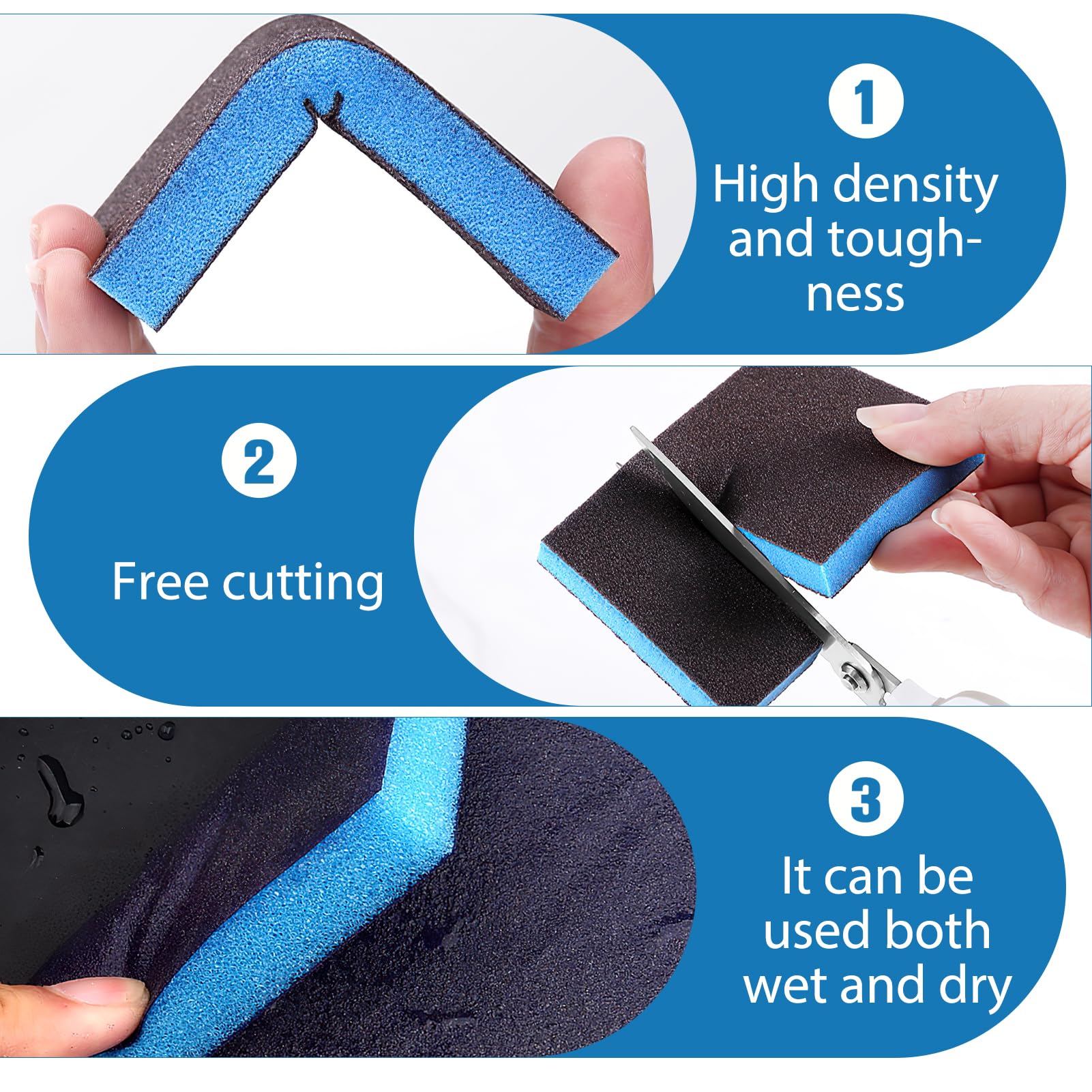 1

High density and toughness

2

Free cutting

3

It can be used both wet and dry