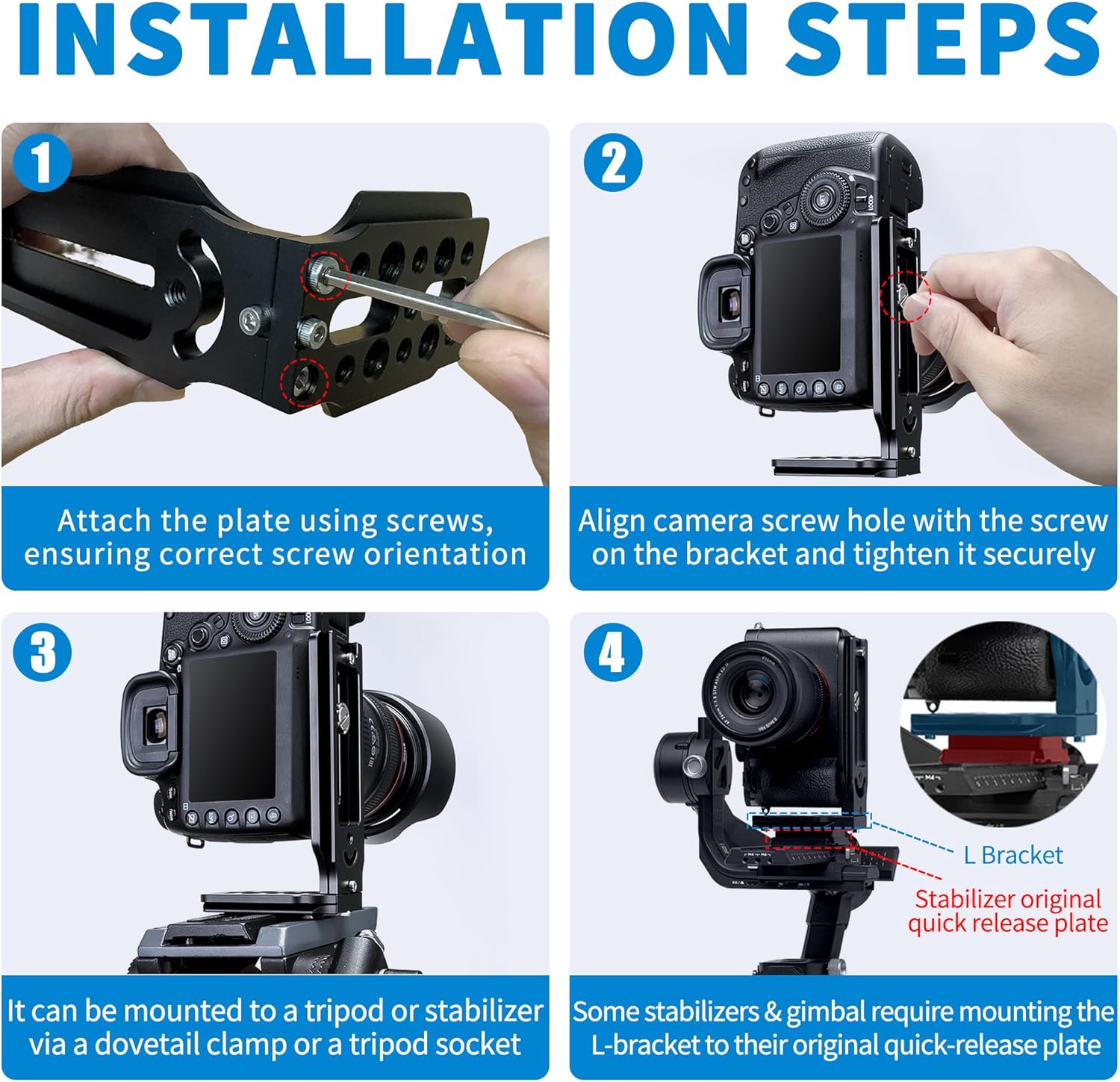 INSTALLATION STEPS

1

Attach the plate using screws, ensuring correct screw orientation

2

Align camera screw hole with the screw on the bracket and tighten it securely

3

It can be mounted to a tripod or stabilizer via a dovetail clamp or a tripod socket

4

L Bracket

Stabilizer original quick release plate

Some stabilizers & gimbal require mounting the L-bracket to their original quick-release plate