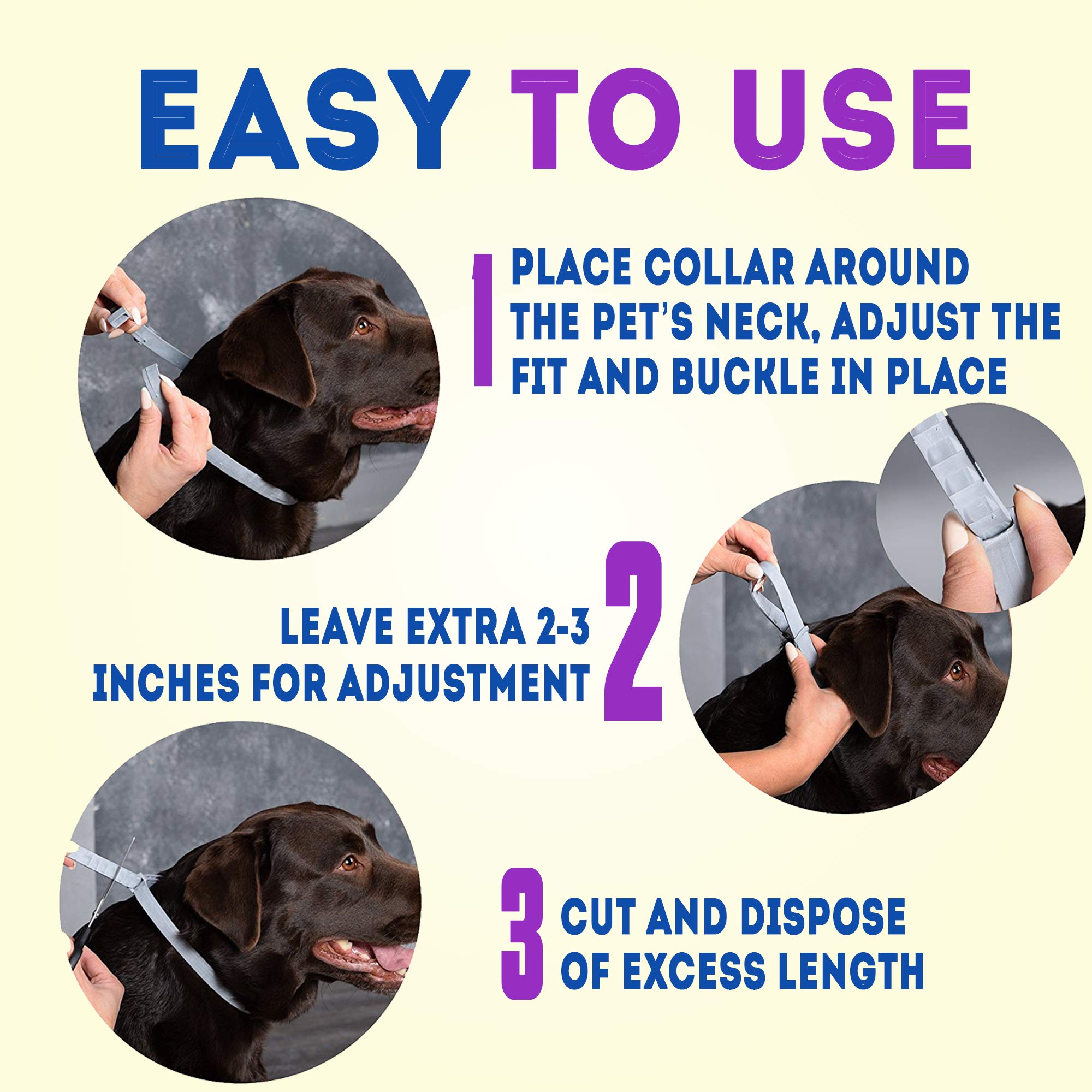 EASY TO USE

1 PLACE COLLAR AROUND THE PET'S NECK, ADJUST THE FIT AND BUCKLE IN PLACE

LEAVE EXTRA 2-3 INCHES FOR ADJUSTMENT 2

3 CUT AND DISPOSE OF EXCESS LENGTH