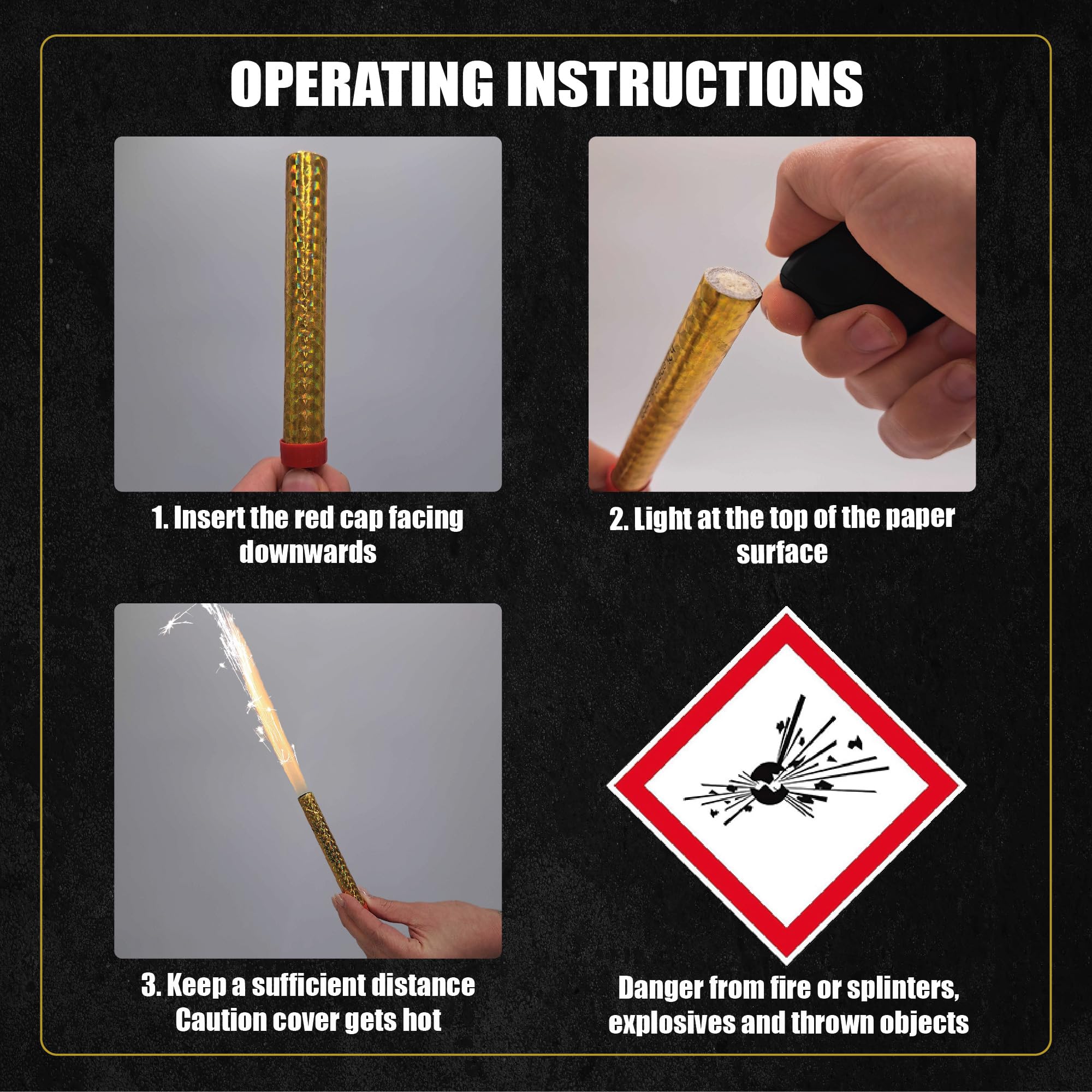 OPERATING INSTRUCTIONS

1. Insert the red cap facing downwards

2. Light at the top of the paper surface

3. Keep a sufficient distance
Caution cover gets hot

Danger from fire or splinters, explosives and thrown objects