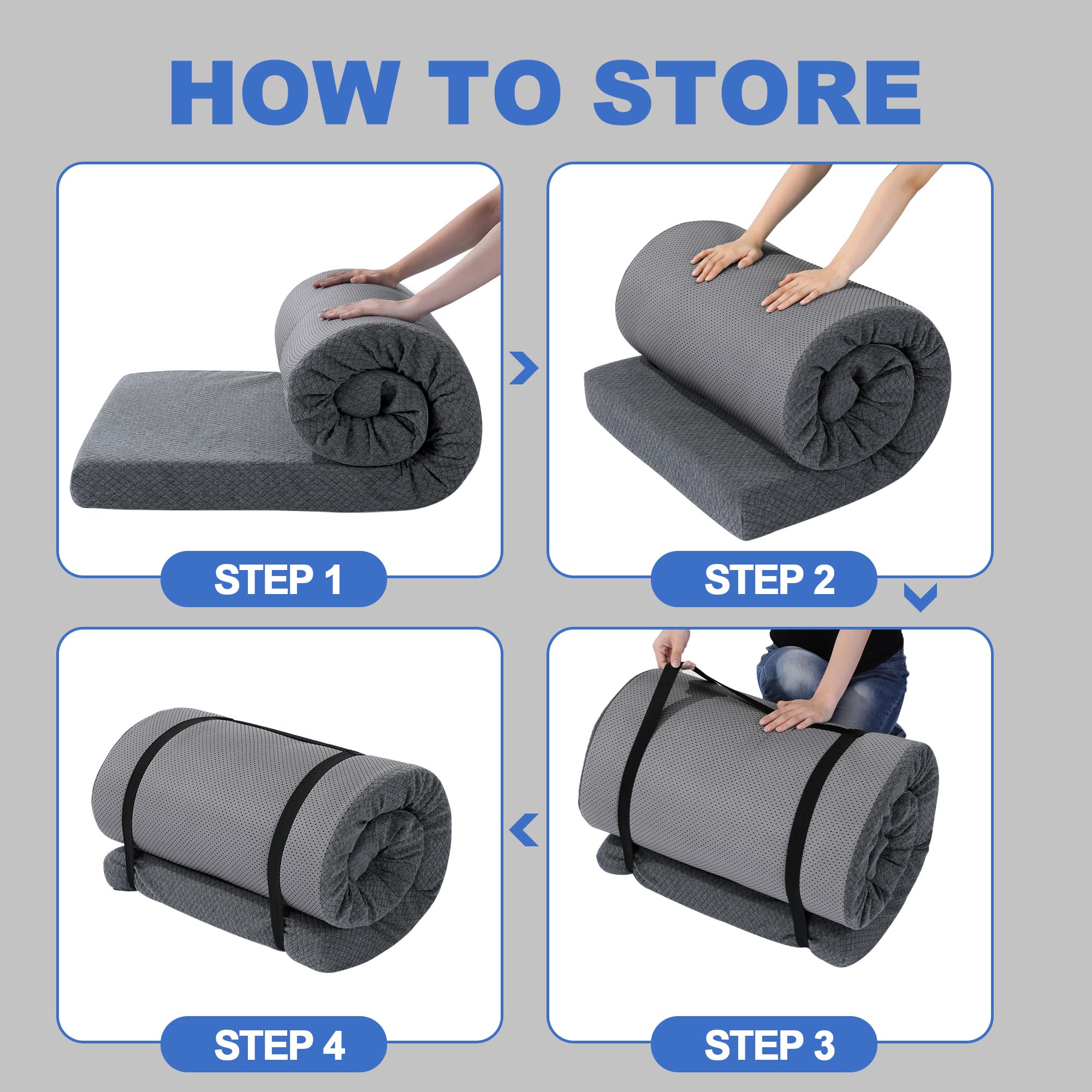 HOW TO STORE

STEP 1

STEP 2

STEP 4

STEP 3