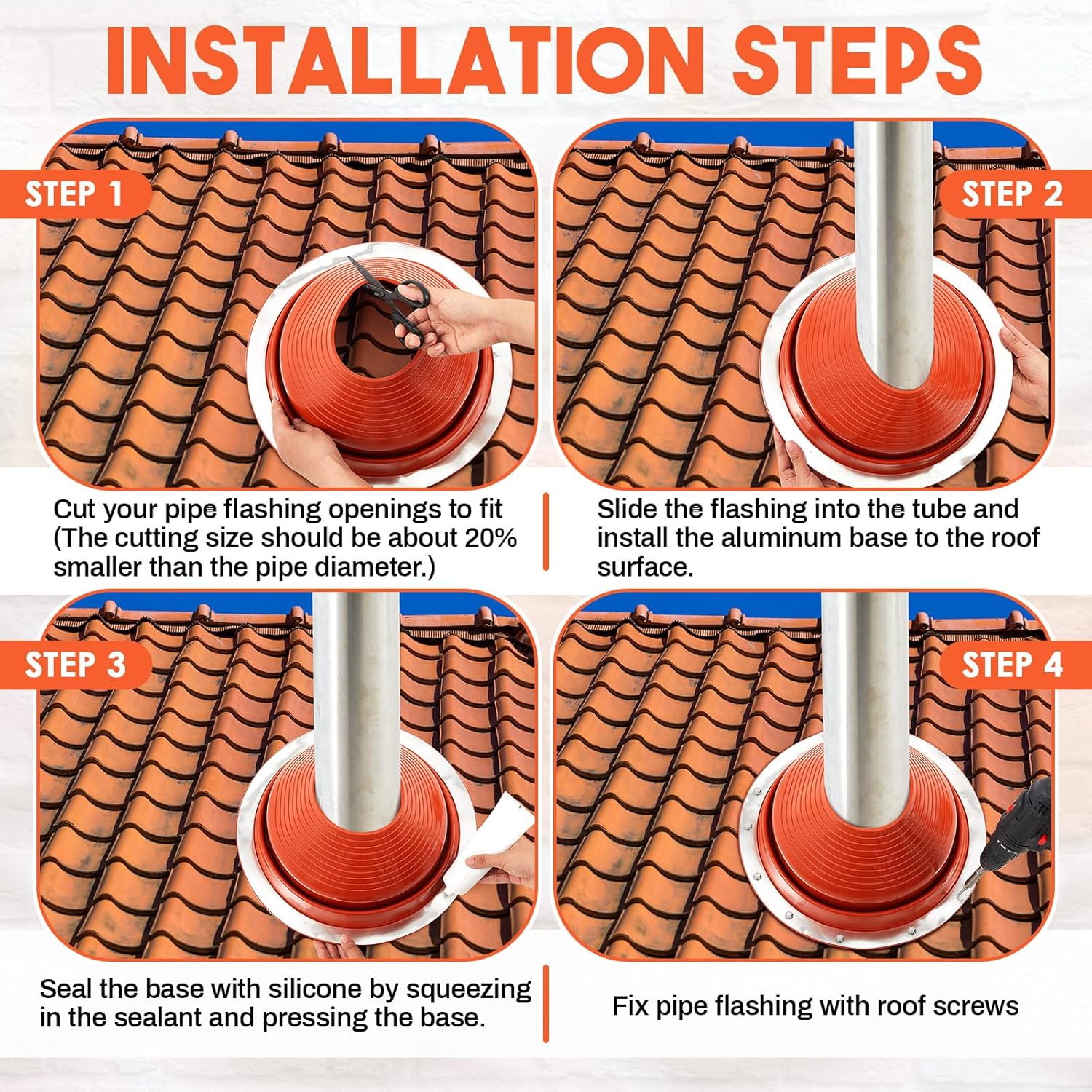 INSTALLATION STEPS

STEP 1

Cut your pipe flashing openings to fit (The cutting size should be about 20% smaller than the pipe diameter.)

STEP 2

Slide the flashing into the tube and install the aluminum base to the roof surface.

STEP 3

Seal the base with silicone by squeezing in the sealant and pressing the base.

STEP 4

Fix pipe flashing with roof screws