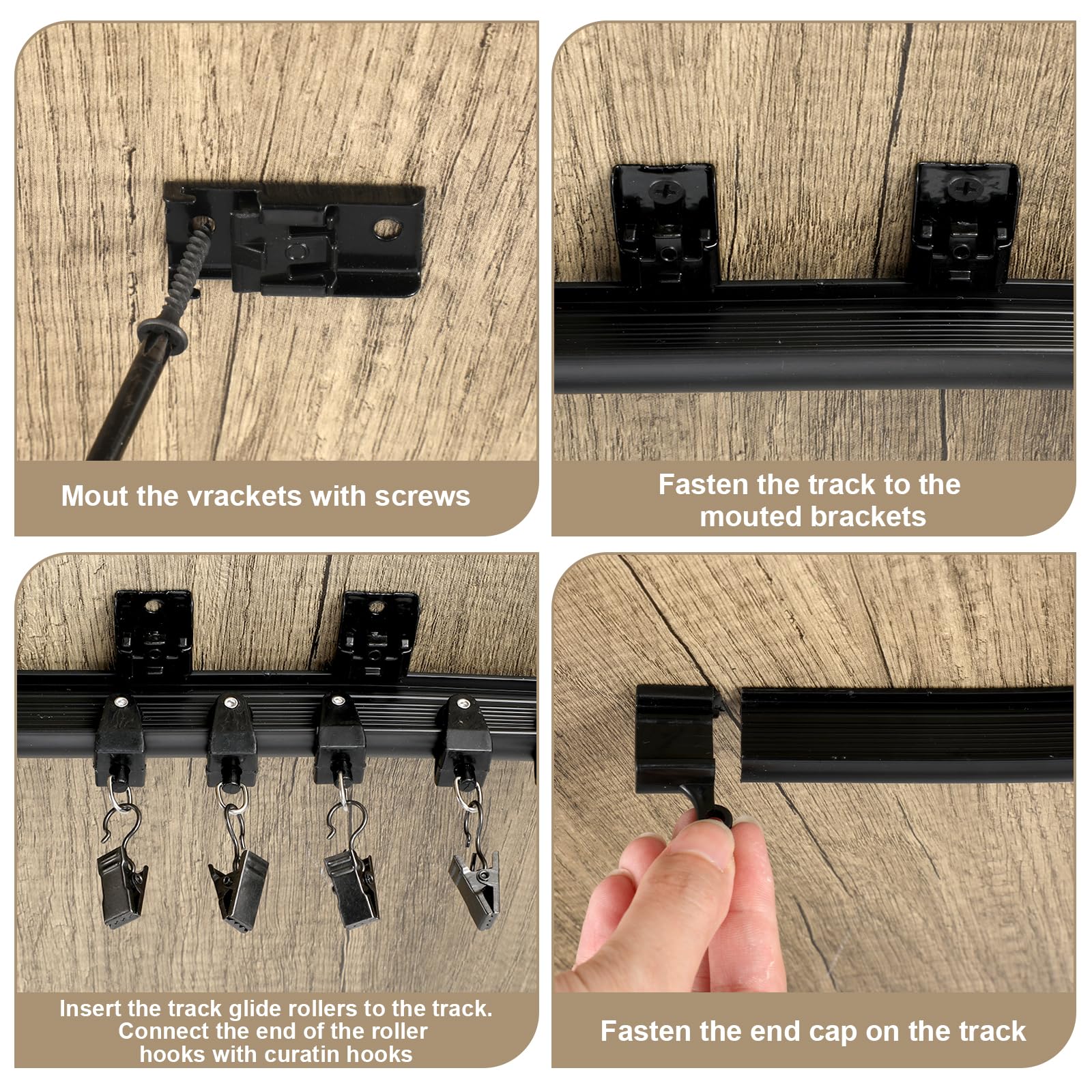 Mout the vrackets with screws

Fasten the track to the mouted brackets

Insert the track glide rollers to the track. Connect the end of the roller hooks with curatin hooks

Fasten the end cap on the track