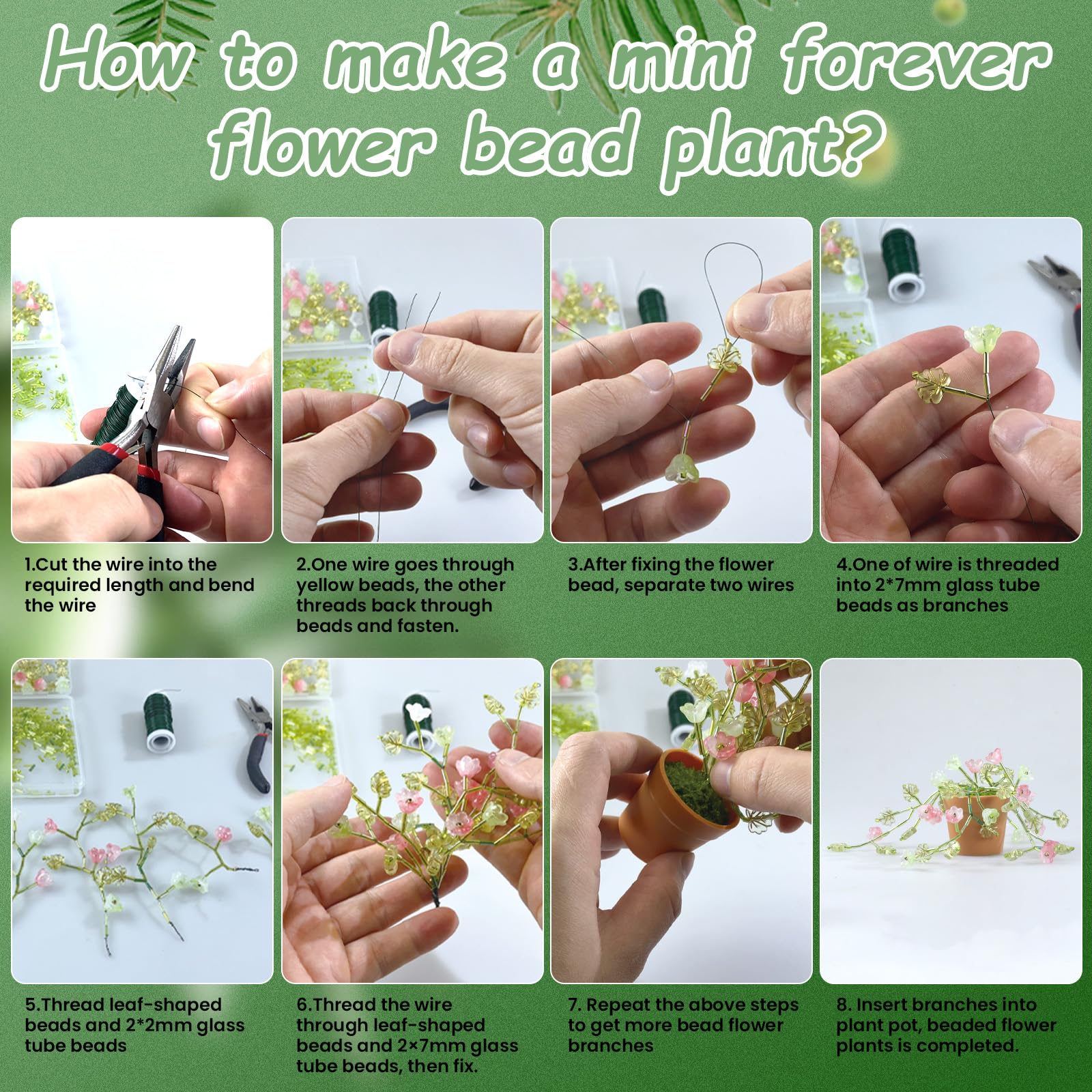 How to make a mini forever flower bead plant?

1.Cut the wire into the required length and bend the wire

2.One wire goes through yellow beads, the other threads back through beads and fasten.

3.After fixing the flower bead, separate two wires

4.One of wire is threaded into 2*7mm glass tube beads as branches

5.Thread leaf-shaped beads and 2*2mm glass tube beads

6.Thread the wire through leaf-shaped beads and 2×7mm glass tube beads, then fix.

7. Repeat the above steps to get more bead flower branches

8. Insert branches into plant pot, beaded flower plants is completed.