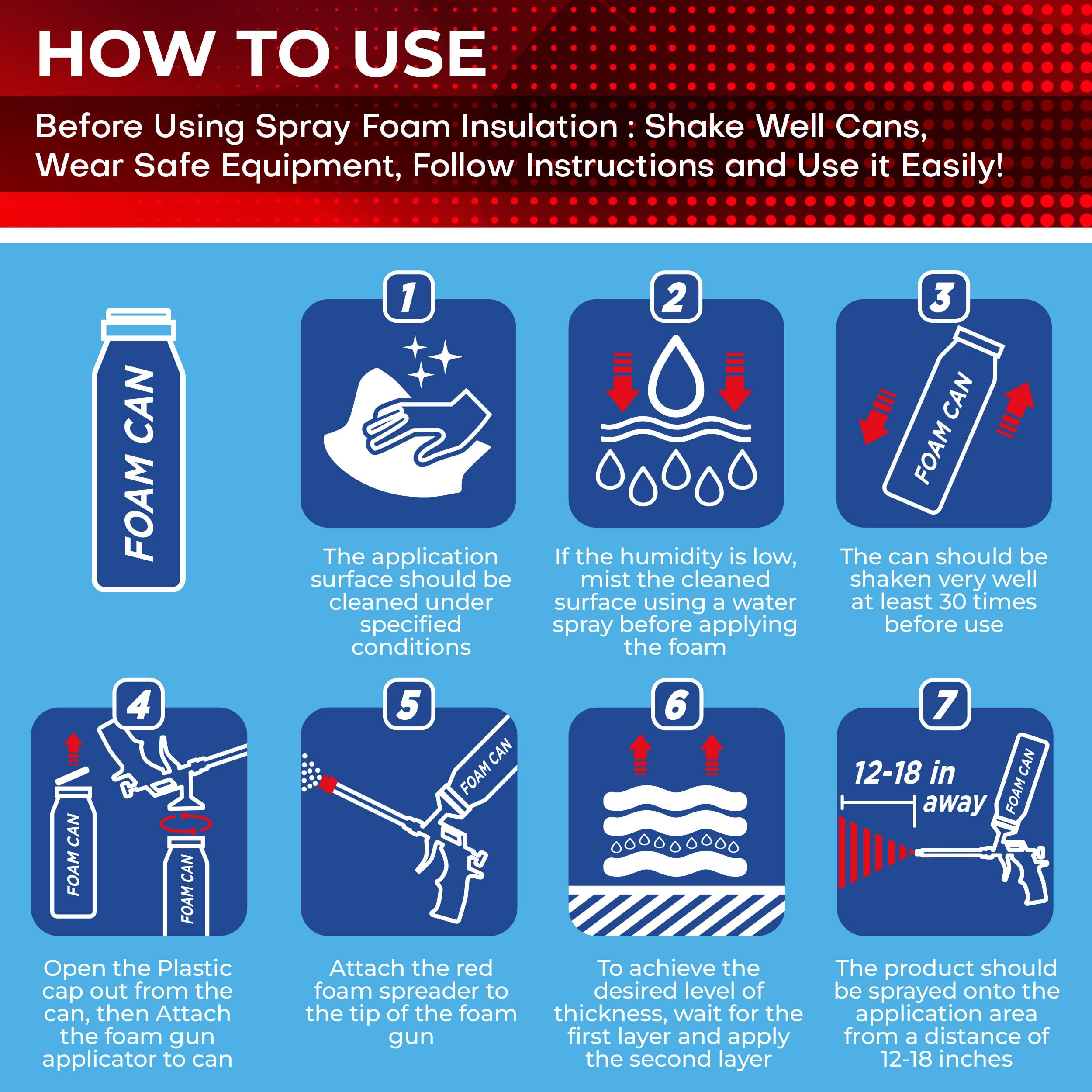 HOW TO USE

Before Using Spray Foam Insulation : Shake Well Cans, Wear Safe Equipment, Follow Instructions and Use it Easily!

FOAM CAN

1

The application surface should be cleaned under specified conditions

2

If the humidity is low, mist the cleaned surface using a water spray before applying the foam

3

FOAM CAN

The can should be shaken very well at least 30 times before use

4

FOAM CAN

FOAM CAN

Open the Plastic cap out from the can, then Attach the foam gun applicator to can

5

FOAM CAN

Attach the red foam spreader to the tip of the foam gun

6

To achieve the desired level of thickness, wait for the first layer and apply the second layer

7

12-18 in away

FOAM CAN

The product should be sprayed onto the application area from a distance of 12-18 inches