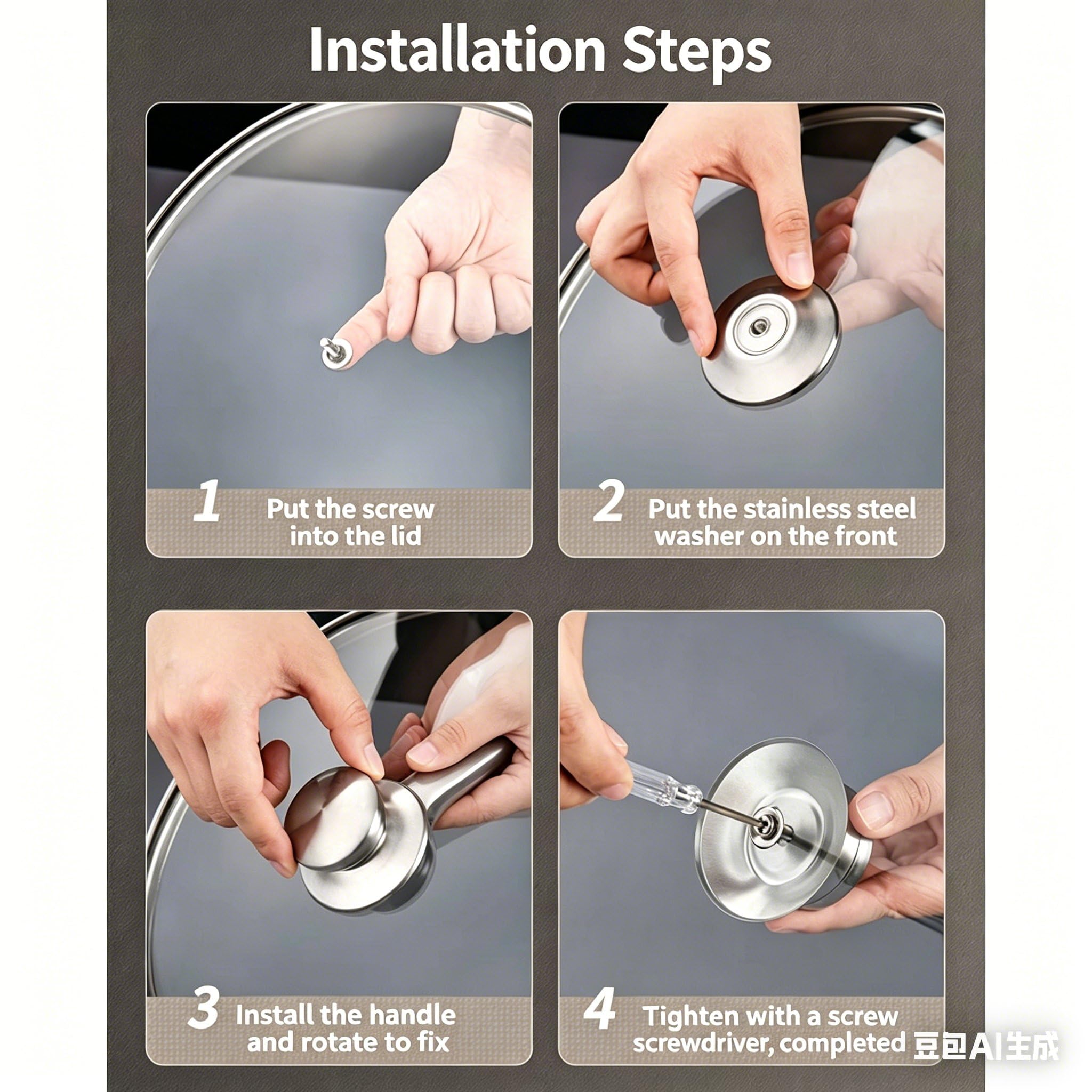 Installation Steps

1 Put the screw into the lid

2 Put the stainless steel washer on the front

3 Install the handle and rotate to fix

4 Tighten with a screw screwdriver, completed

豆包AI生成