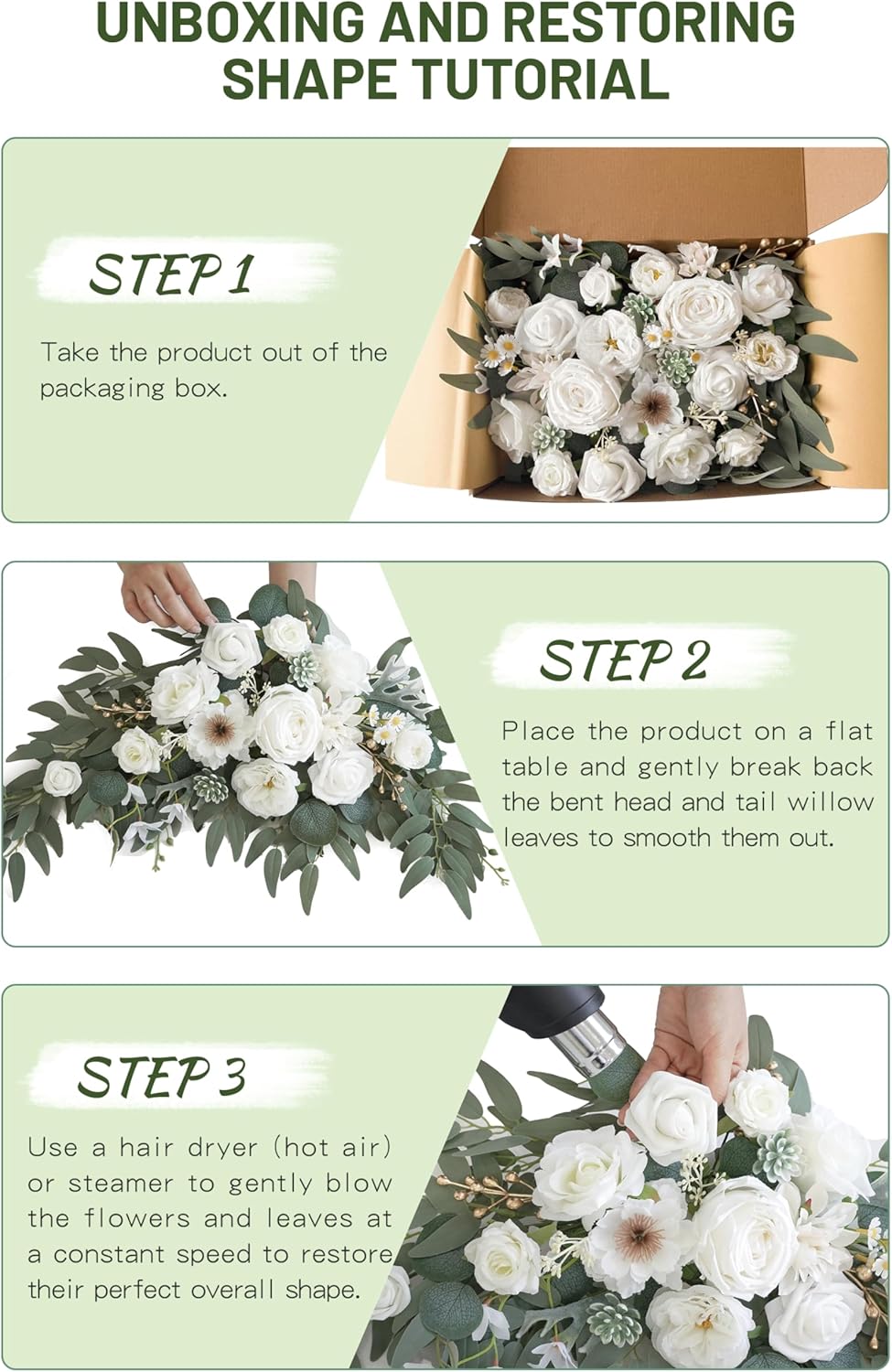 UNBOXING AND RESTORING SHAPE TUTORIAL

STEP 1

Take the product out of the packaging box.

STEP 2

Place the product on a flat table and gently break back the bent head and tail willow leaves to smooth them out.

STEP 3

Use a hair dryer (hot air) or steamer to gently blow the flowers and leaves at a constant speed to restore their perfect overall shape.