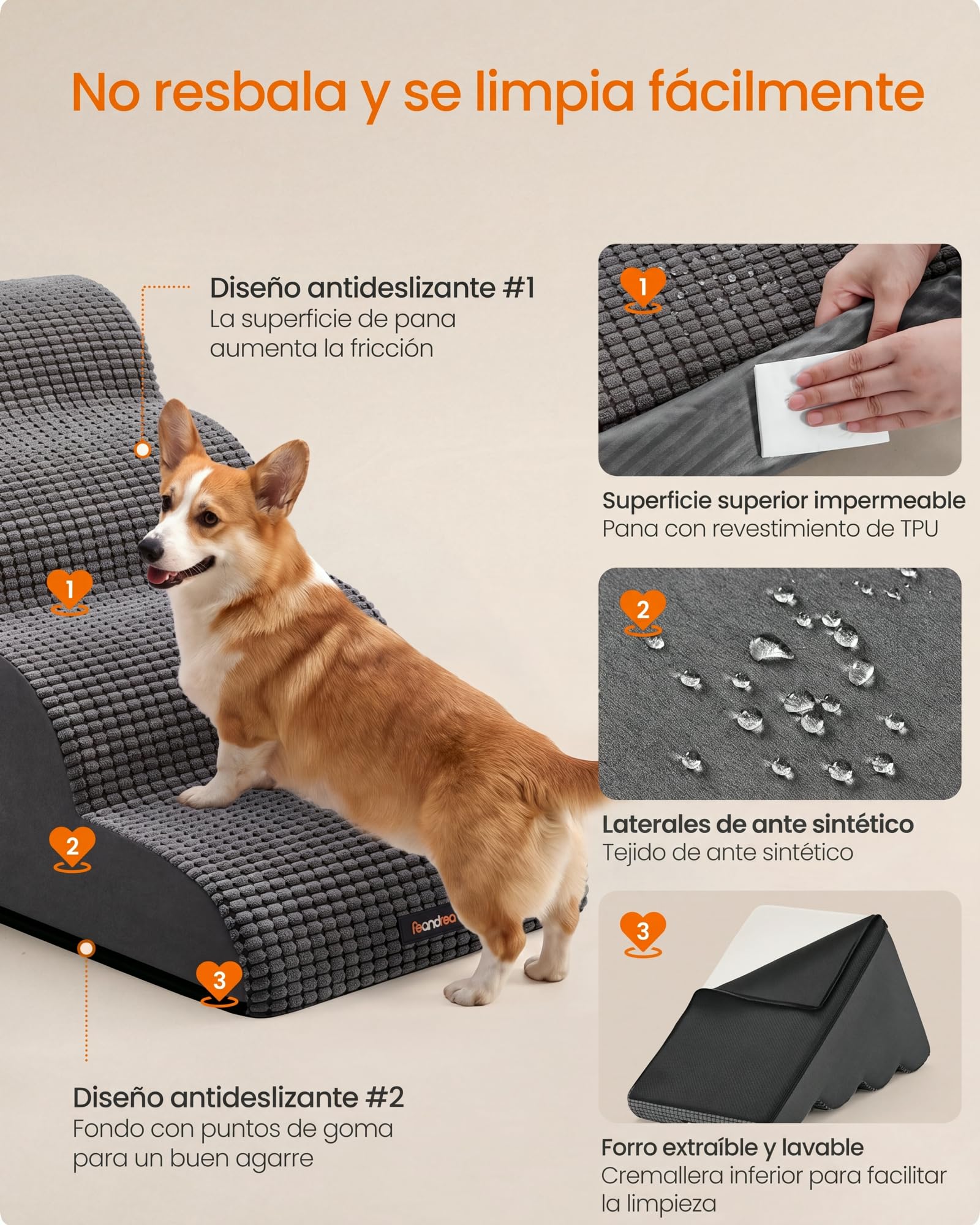 No resbala y se limpia fácilmente

Diseño antideslizante #1
La superficie de pana aumenta la fricción

1

2

feandrea

3

Diseño antideslizante #2
Fondo con puntos de goma para un buen agarre

1

Superficie superior impermeable
Pana con revestimiento de TPU

2

Laterales de ante sintético
Tejido de ante sintético

3

Forro extraíble y lavable
Cremallera inferior para facilitar la limpieza