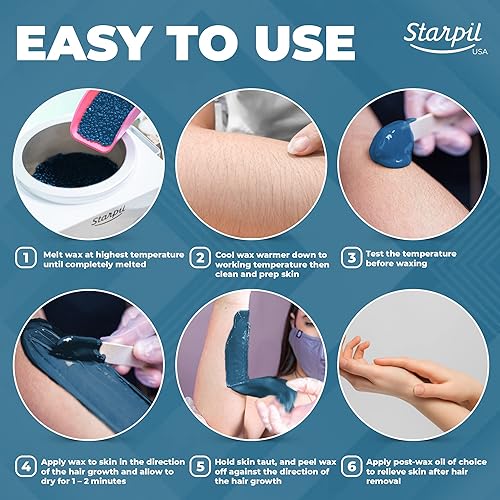 EASY TO USE

Starpil USA

Starpil

1 Melt wax at highest temperature until completely melted

2 Cool wax warmer down to working temperature then clean and prep skin

3 Test the temperature before waxing

4 Apply wax to skin in the direction of the hair growth and allow to dry for 1 – 2 minutes

5 Hold skin taut, and peel wax off against the direction of the hair growth

6 Apply post-wax oil of choice to relieve skin after hair removal