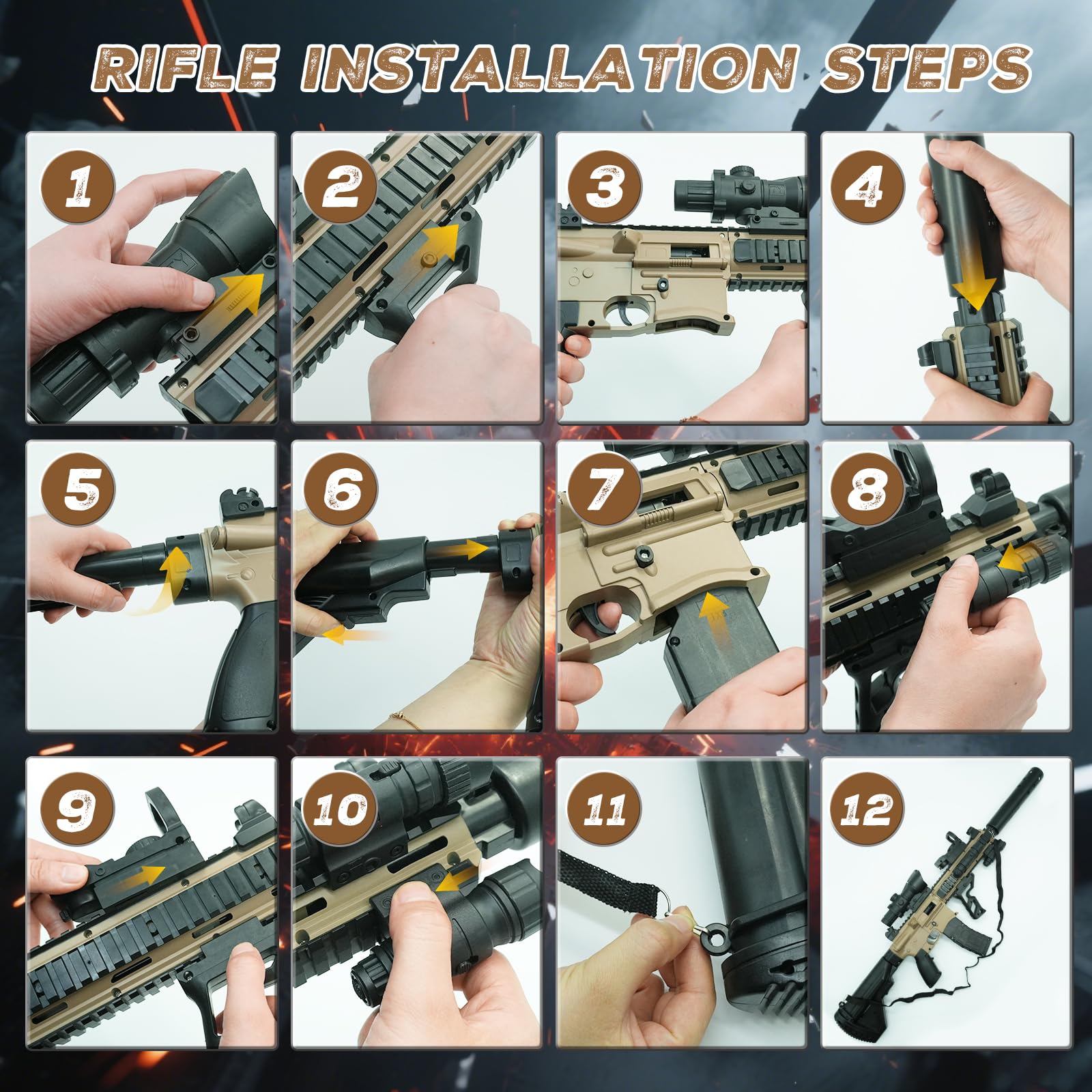 RIFLE INSTALLATION STEPS

1

2

3

4

5

6

7

8

9

10

11

12