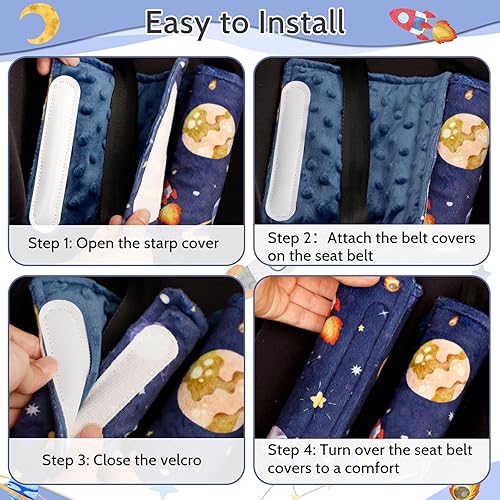 Easy to Install

Step 1: Open the starp cover

Step 2：Attach the belt covers on the seat belt

Step 3: Close the velcro

Step 4: Turn over the seat belt covers to a comfort