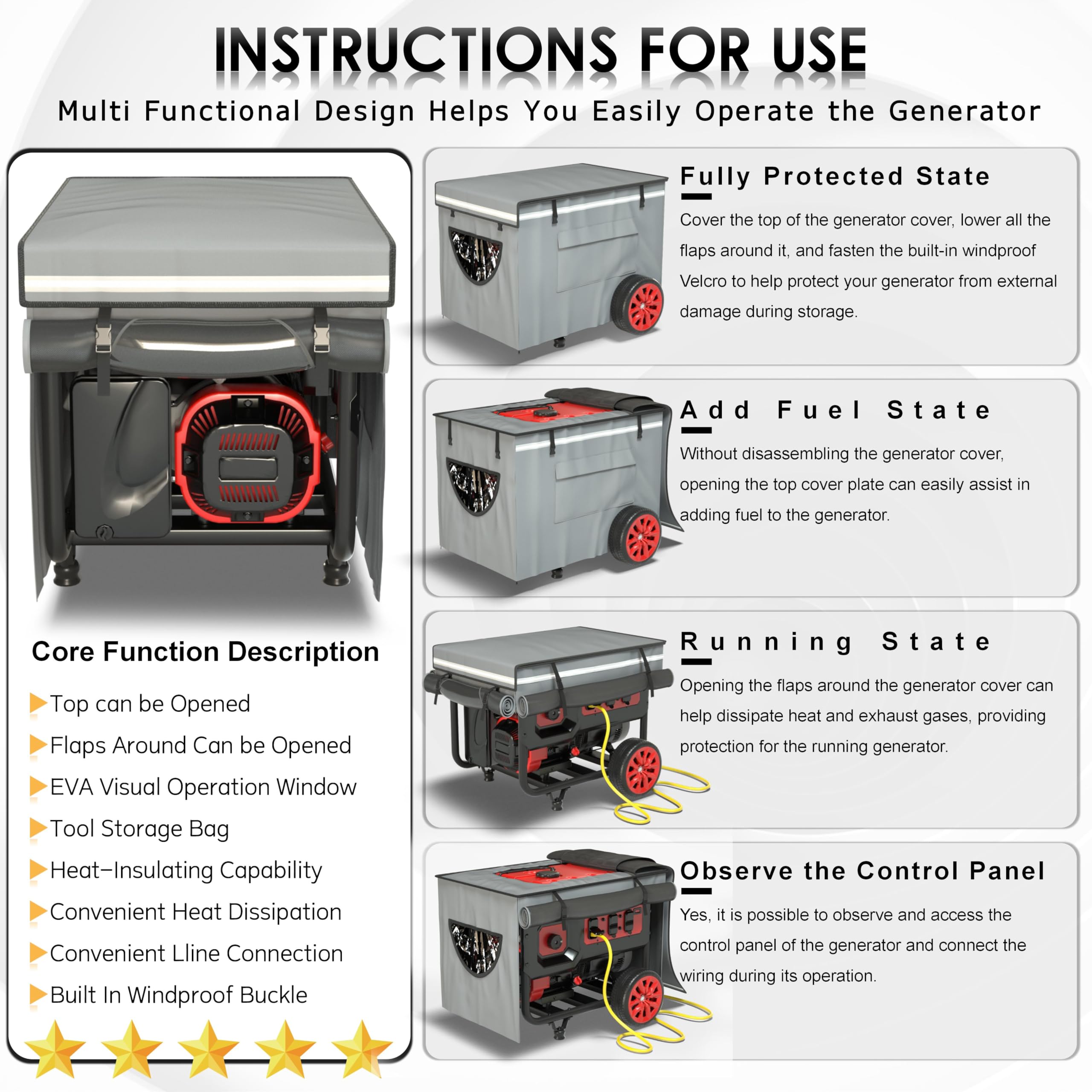 INSTRUCTIONS FOR USE

Multi Functional Design Helps You Easily Operate the Generator

Core Function Description

Top can be Opened

Flaps Around Can be Opened

EVA Visual Operation Window

Tool Storage Bag

Heat-Insulating Capability

Convenient Heat Dissipation

Convenient Lline Connection

Built In Windproof Buckle

Fully Protected State

Cover the top of the generator cover, lower all the flaps around it, and fasten the built-in windproof Velcro to help protect your generator from external damage during storage.

Add Fuel State

Without disassembling the generator cover, opening the top cover plate can easily assist in adding fuel to the generator.

Running State

Opening the flaps around the generator cover can help dissipate heat and exhaust gases, providing protection for the running generator.

Observe the Control Panel

Yes, it is possible to observe and access the control panel of the generator and connect the wiring during its operation.