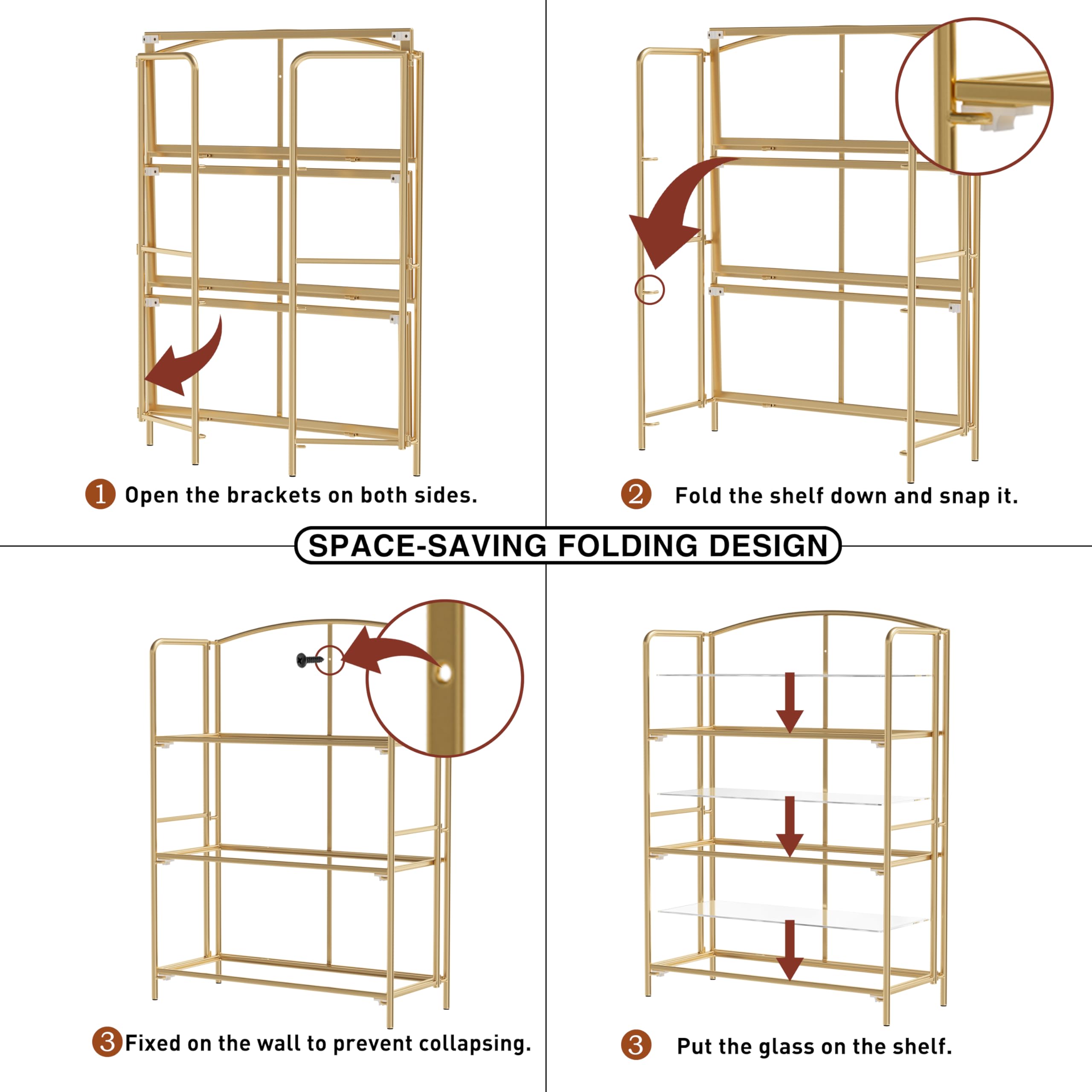 1 Open the brackets on both sides.

2 Fold the shelf down and snap it.

SPACE-SAVING FOLDING DESIGN

3 Fixed on the wall to prevent collapsing.

3 Put the glass on the shelf.