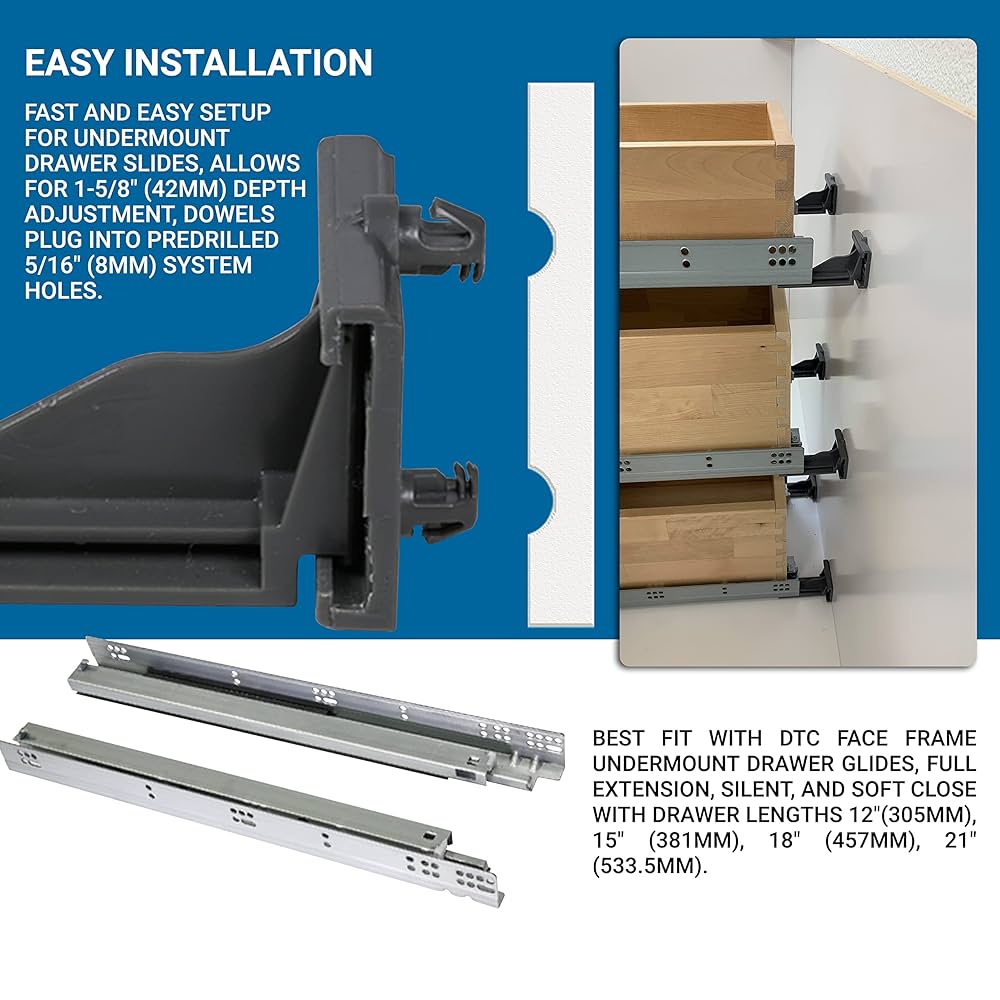 EASY INSTALLATION

FAST AND EASY SETUP FOR UNDERMOUNT DRAWER SLIDES, ALLOWS FOR 1-5/8" (42MM) DEPTH ADJUSTMENT, DOWELS PLUG INTO PREDRILLED 5/16" (8MM) SYSTEM HOLES.

BEST FIT WITH DTC FACE FRAME UNDERMOUNT DRAWER GLIDES, FULL EXTENSION, SILENT, AND SOFT CLOSE WITH DRAWER LENGTHS 12"(305MM), 15" (381MM), 18" (457MM), 21" (533.5MM).