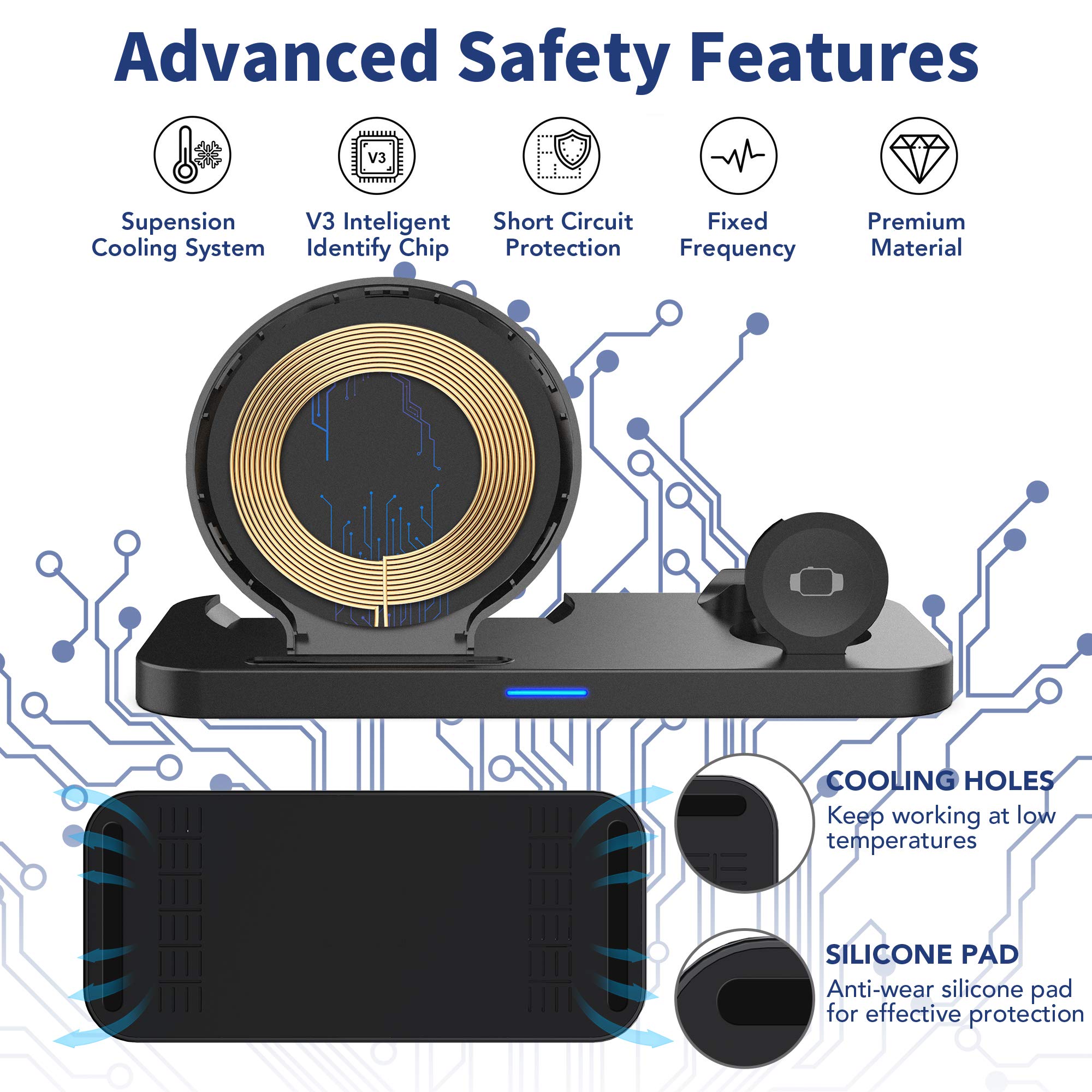 Advanced Safety Features

V3

Supension Cooling System

V3 Inteligent Identify Chip

Short Circuit Protection

Fixed Frequency

Premium Material

COOLING HOLES
Keep working at low temperatures

SILICONE PAD
Anti-wear silicone pad for effective protection