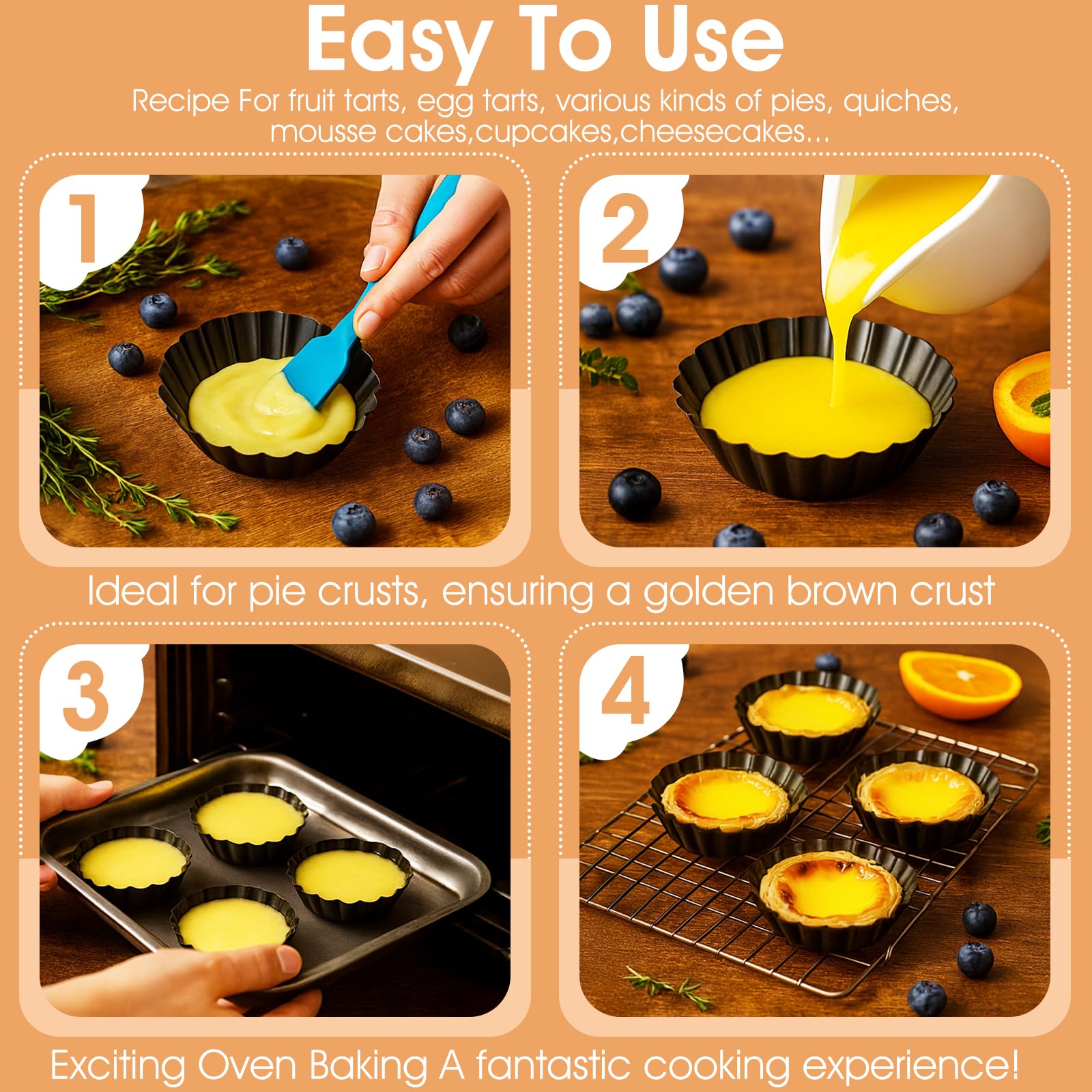 Easy To Use

Recipe For fruit tarts, egg tarts, various kinds of pies, quiches, mousse cakes,cupcakes,cheesecakes...

1

2

Ideal for pie crusts, ensuring a golden brown crust

3

4

Exciting Oven Baking A fantastic cooking experience!