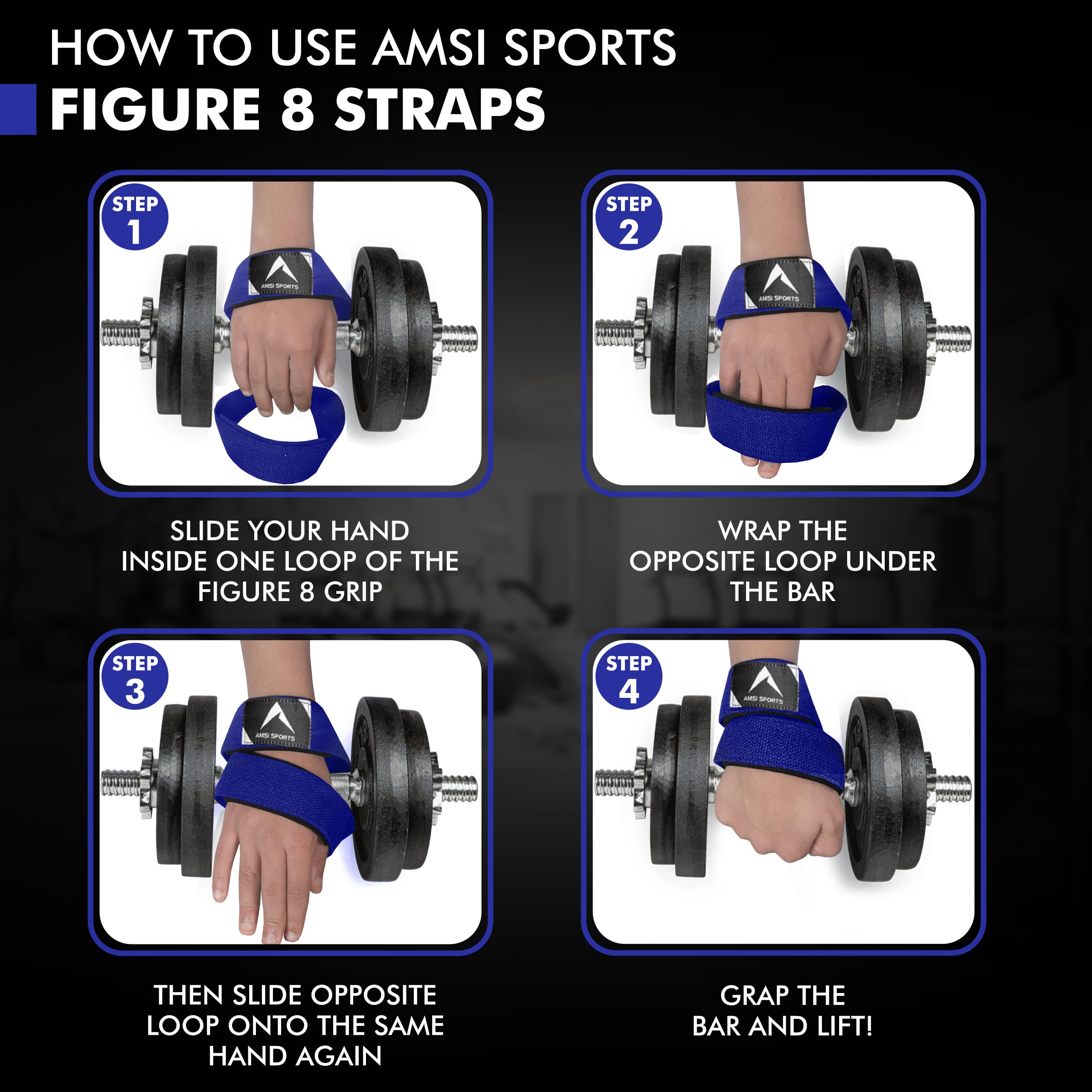 HOW TO USE AMSI SPORTS
FIGURE 8 STRAPS

STEP 1

AMSI SPORTS

SLIDE YOUR HAND INSIDE ONE LOOP OF THE FIGURE 8 GRIP

STEP 2

AMSI SPORTS

WRAP THE OPPOSITE LOOP UNDER THE BAR

STEP 3

AMSI SPORTS

THEN SLIDE OPPOSITE LOOP ONTO THE SAME HAND AGAIN

STEP 4

AMSI SPORTS

GRAP THE BAR AND LIFT!