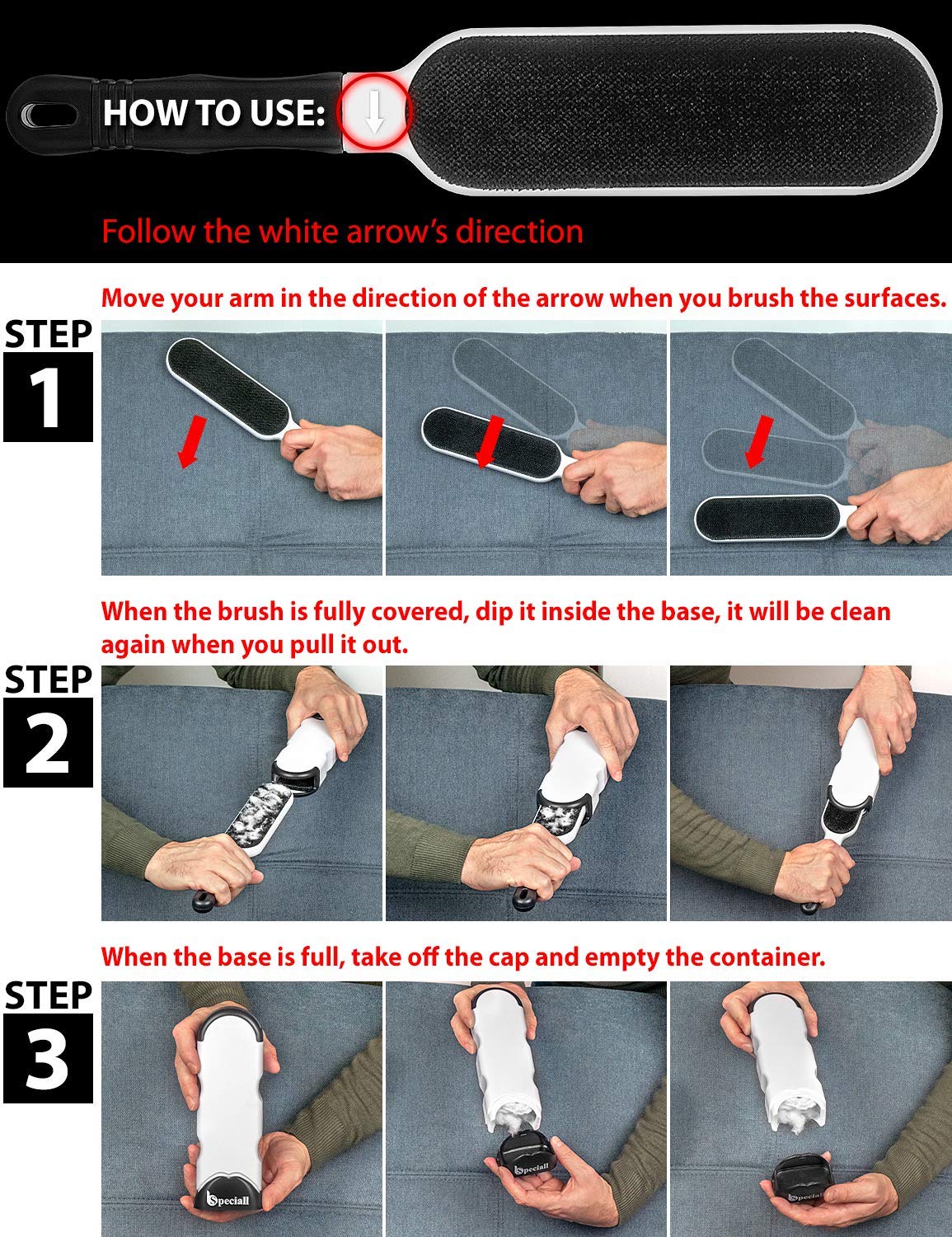 HOW TO USE:

Follow the white arrow's direction

Move your arm in the direction of the arrow when you brush the surfaces.

STEP 1

When the brush is fully covered, dip it inside the base, it will be clean again when you pull it out.

STEP 2

When the base is full, take off the cap and empty the container.

STEP 3

Speciall

Speciall

Speciall