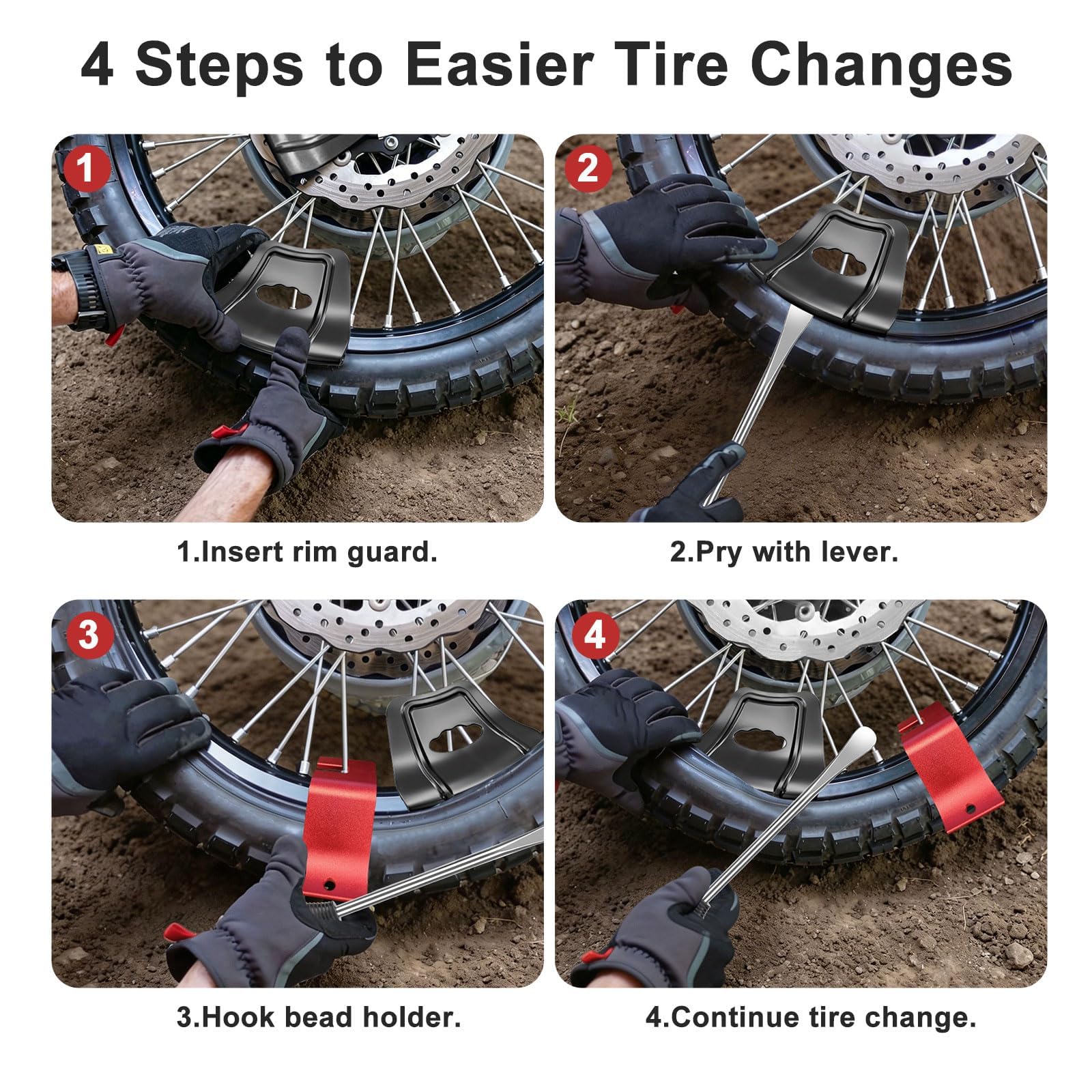 4 Steps to Easier Tire Changes

1

1.Insert rim guard.

2

2.Pry with lever.

3

3.Hook bead holder.

4

4.Continue tire change.