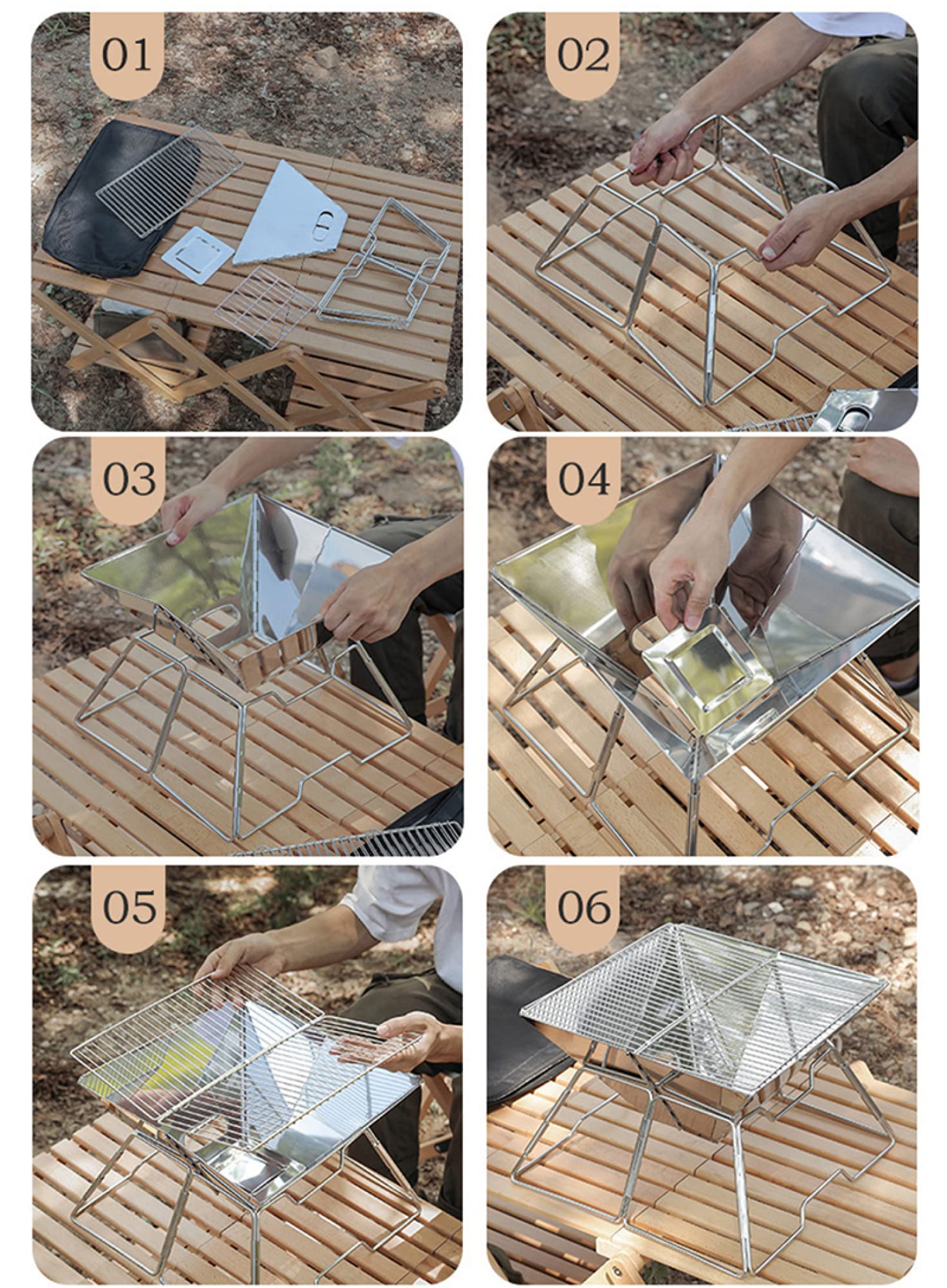 01

02

03

04

05

06