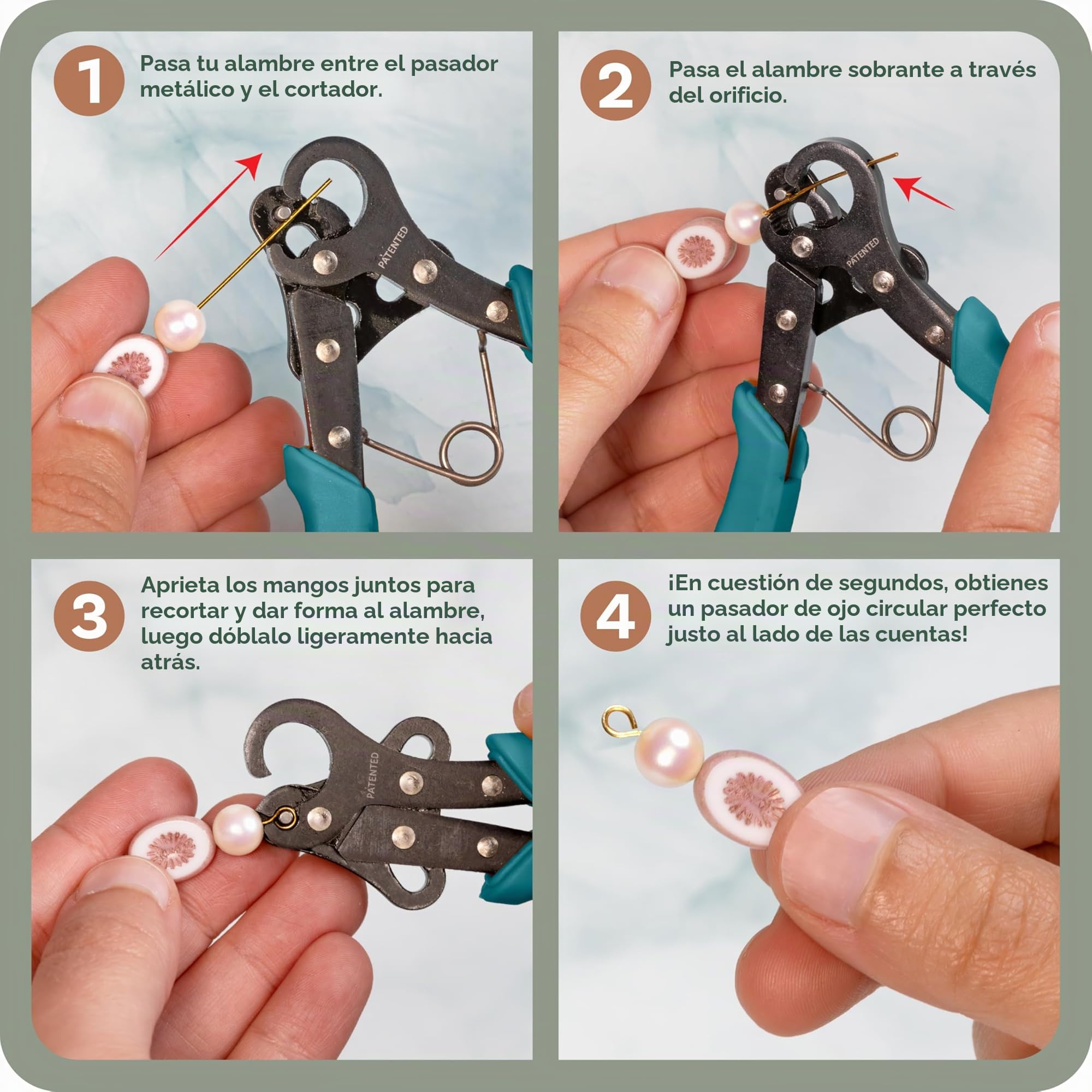 1 Pasa tu alambre entre el pasador metálico y el cortador.

PATENTED

2 Pasa el alambre sobrante a través del orificio.

PATENTED

3 Aprieta los mangos juntos para recortar y dar forma al alambre, luego dóblalo ligeramente hacia atrás.

PATENTED

4 ¡En cuestión de segundos, obtienes un pasador de ojo circular perfecto justo al lado de las cuentas!