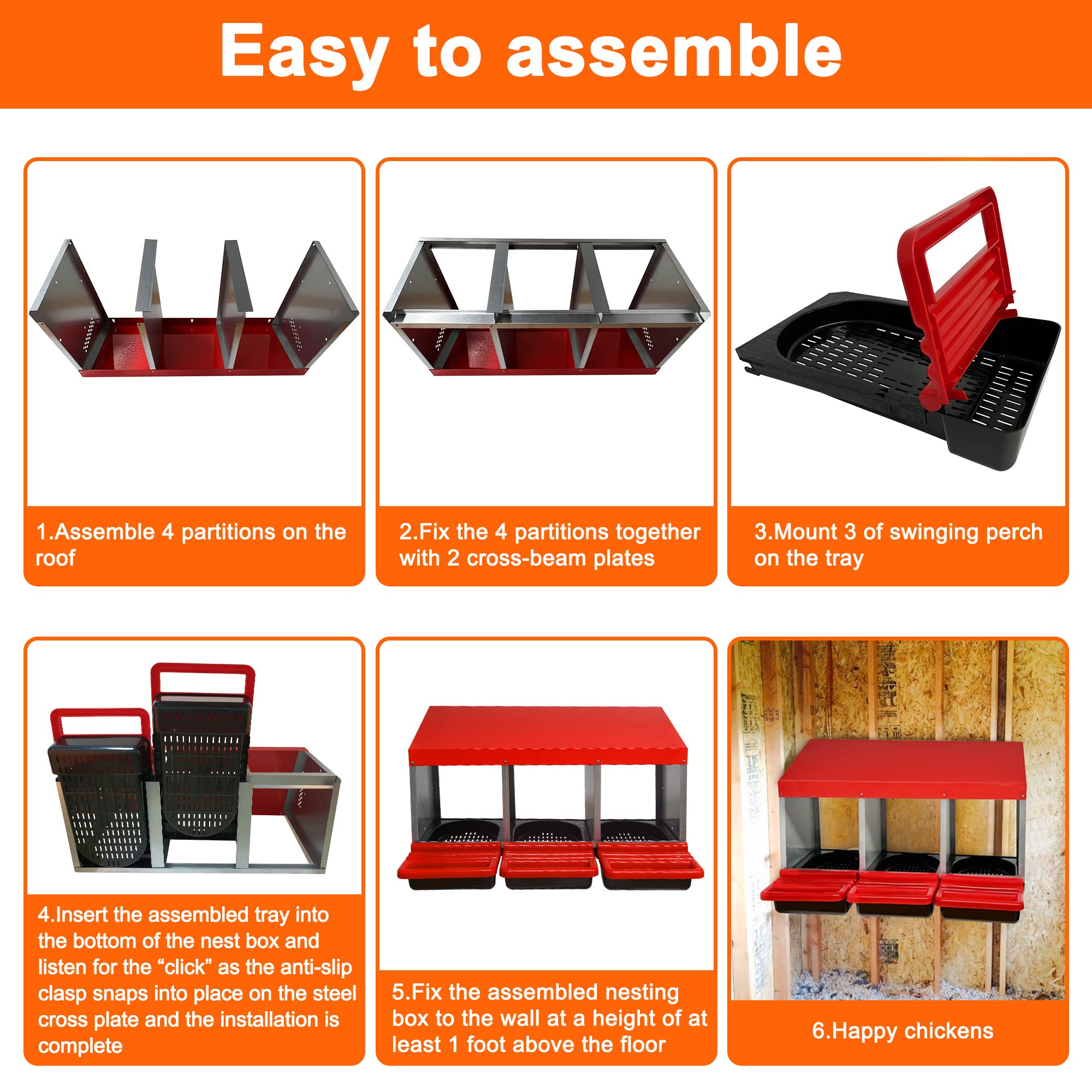 Easy to assemble

1.Assemble 4 partitions on the roof

2.Fix the 4 partitions together with 2 cross-beam plates

3.Mount 3 of swinging perch on the tray

4.Insert the assembled tray into the bottom of the nest box and listen for the “click” as the anti-slip clasp snaps into place on the steel cross plate and the installation is complete

5.Fix the assembled nesting box to the wall at a height of at least 1 foot above the floor

6.Happy chickens