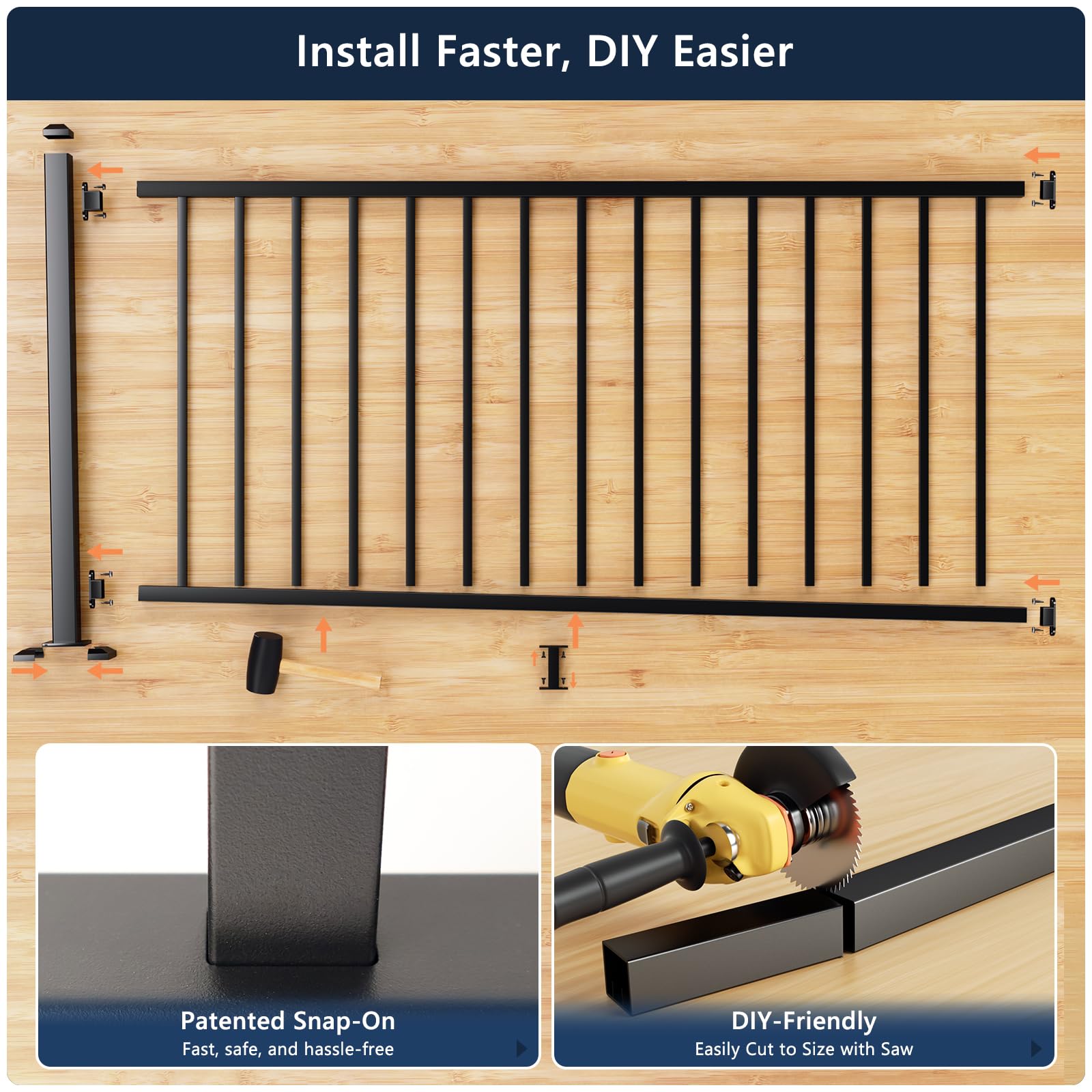 Install Faster, DIY Easier

Patented Snap-On
Fast, safe, and hassle-free

DIY-Friendly
Easily Cut to Size with Saw