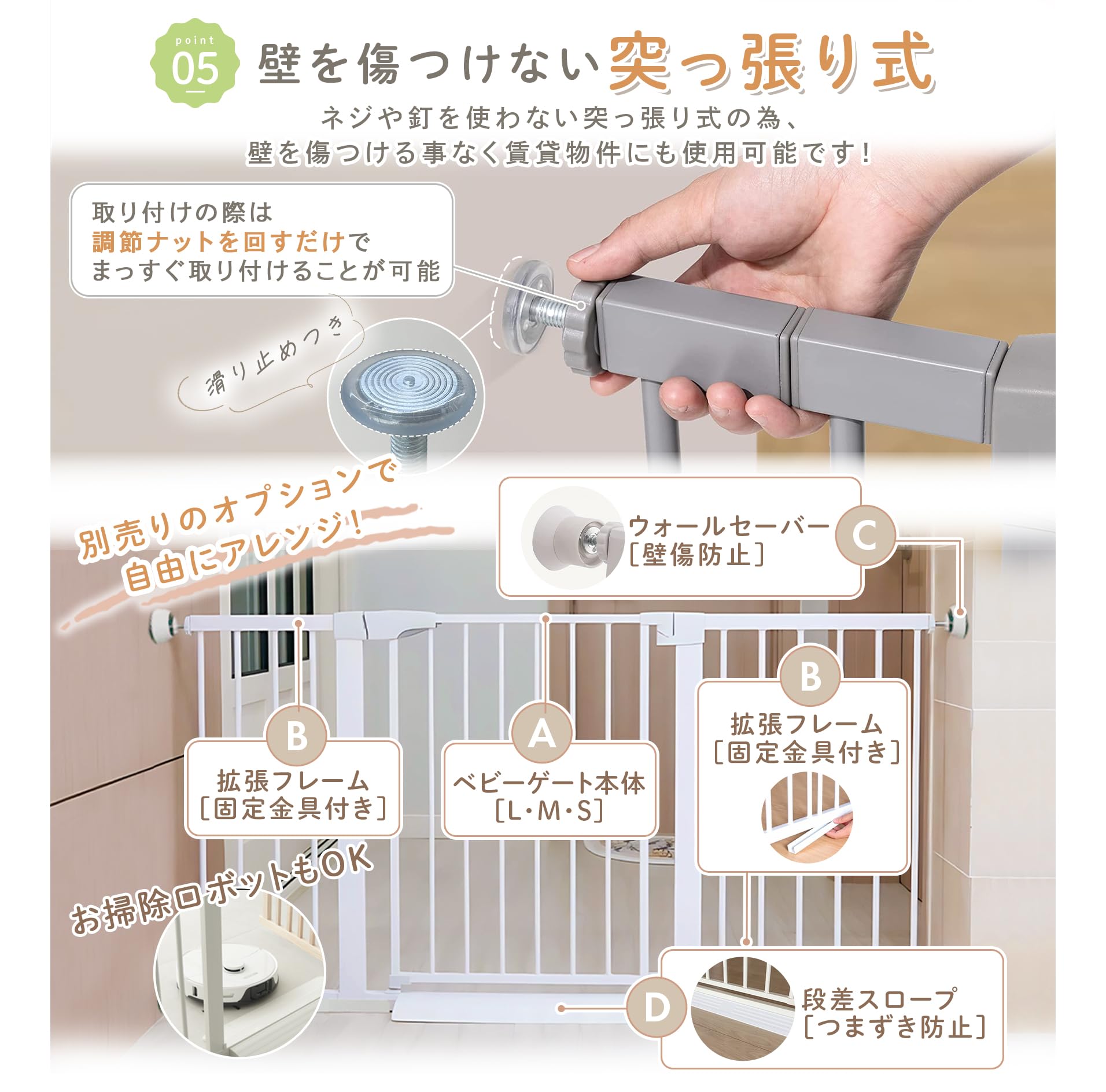 point 05 壁を傷つけない突っ張り式

ネジや釘を使わない突っ張り式の為、
壁を傷つける事なく賃貸物件にも使用可能です！

取り付けの際は
調節ナットを回すだけで
まっすぐ取り付けることが可能

滑り止めつき

別売りのオプションで
自由にアレンジ！

ウォールセーバー
［壁傷防止］
C

B
拡張フレーム
［固定金具付き］

A
ベビーゲート本体
［L･M･S］

B
拡張フレーム
［固定金具付き］

お掃除ロボットもOK

D
段差スロープ
［つまずき防止］