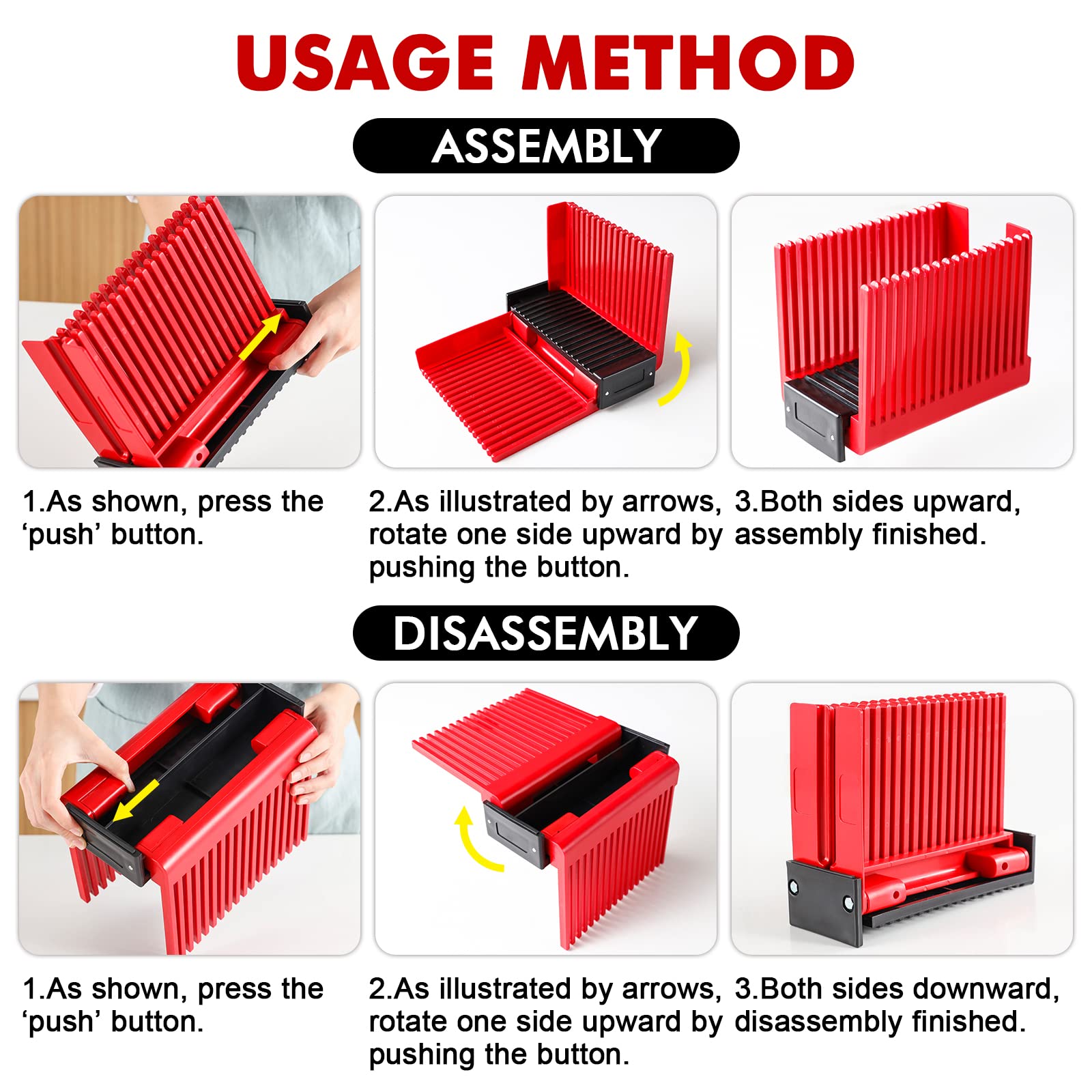 USAGE METHOD

ASSEMBLY

1.As shown, press the ‘push’ button.

2.As illustrated by arrows, rotate one side upward by pushing the button.

3.Both sides upward, assembly finished.

DISASSEMBLY

1.As shown, press the ‘push’ button.

2.As illustrated by arrows, rotate one side upward by pushing the button.

3.Both sides downward, disassembly finished.