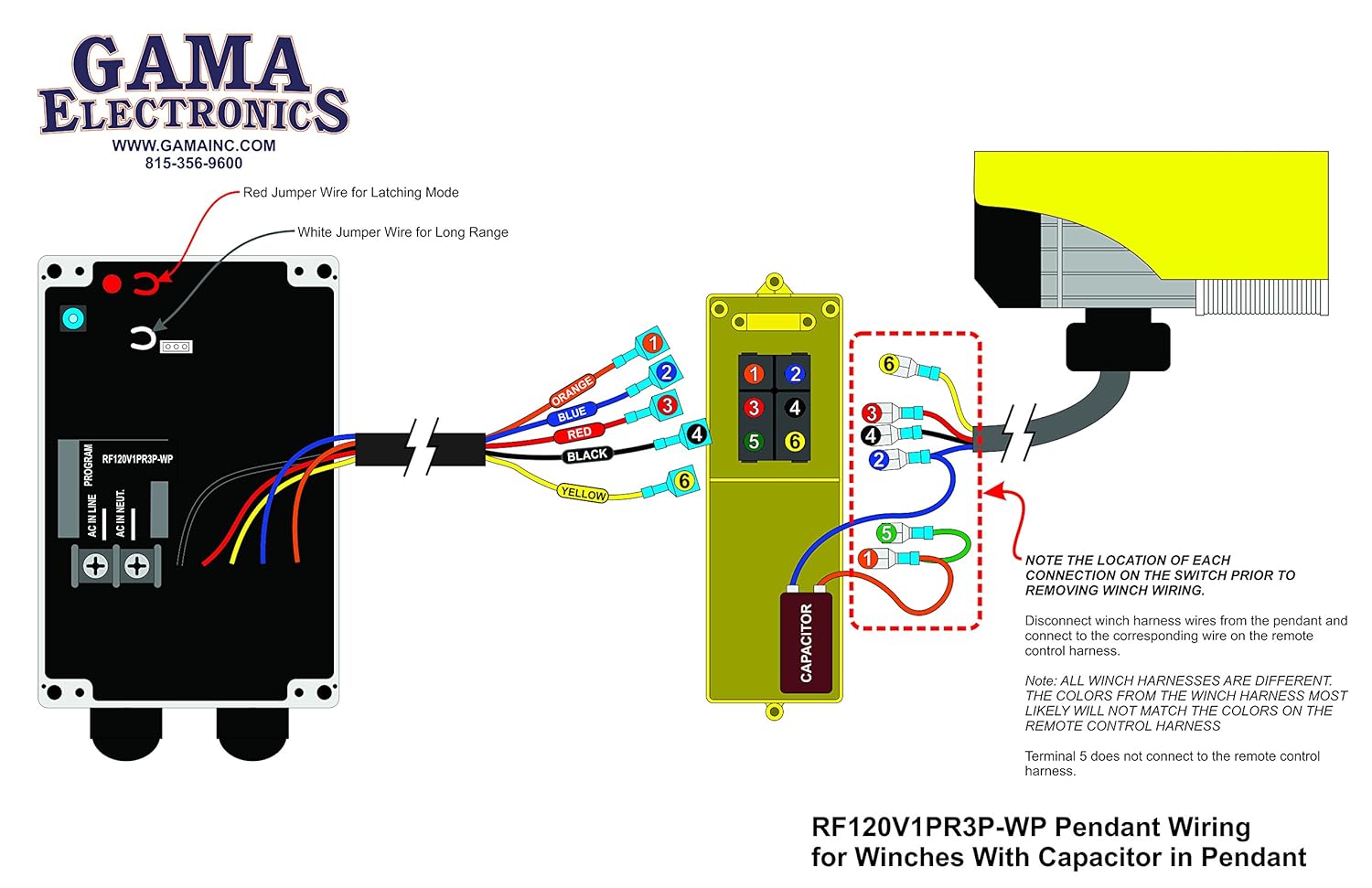 GAMA ELECTRONICS
WWW.GAMAINC.COM
815-356-9600

Red Jumper Wire for Latching Mode

White Jumper Wire for Long Range

PROGRAM
RF120V1PR3P-WP
AC IN LINE
AC IN NEUT.

ORANGE
BLUE
RED
BLACK
YELLOW

1
2
3
4
6

1 2
3 4
5 6

CAPACITOR

6
3
4
2
5
1

NOTE THE LOCATION OF EACH CONNECTION ON THE SWITCH PRIOR TO REMOVING WINCH WIRING.

Disconnect winch harness wires from the pendant and connect to the corresponding wire on the remote control harness.

Note: ALL WINCH HARNESSES ARE DIFFERENT. THE COLORS FROM THE WINCH HARNESS MOST LIKELY WILL NOT MATCH THE COLORS ON THE REMOTE CONTROL HARNESS

Terminal 5 does not connect to the remote control harness.

RF120V1PR3P-WP Pendant Wiring
for Winches With Capacitor in Pendant